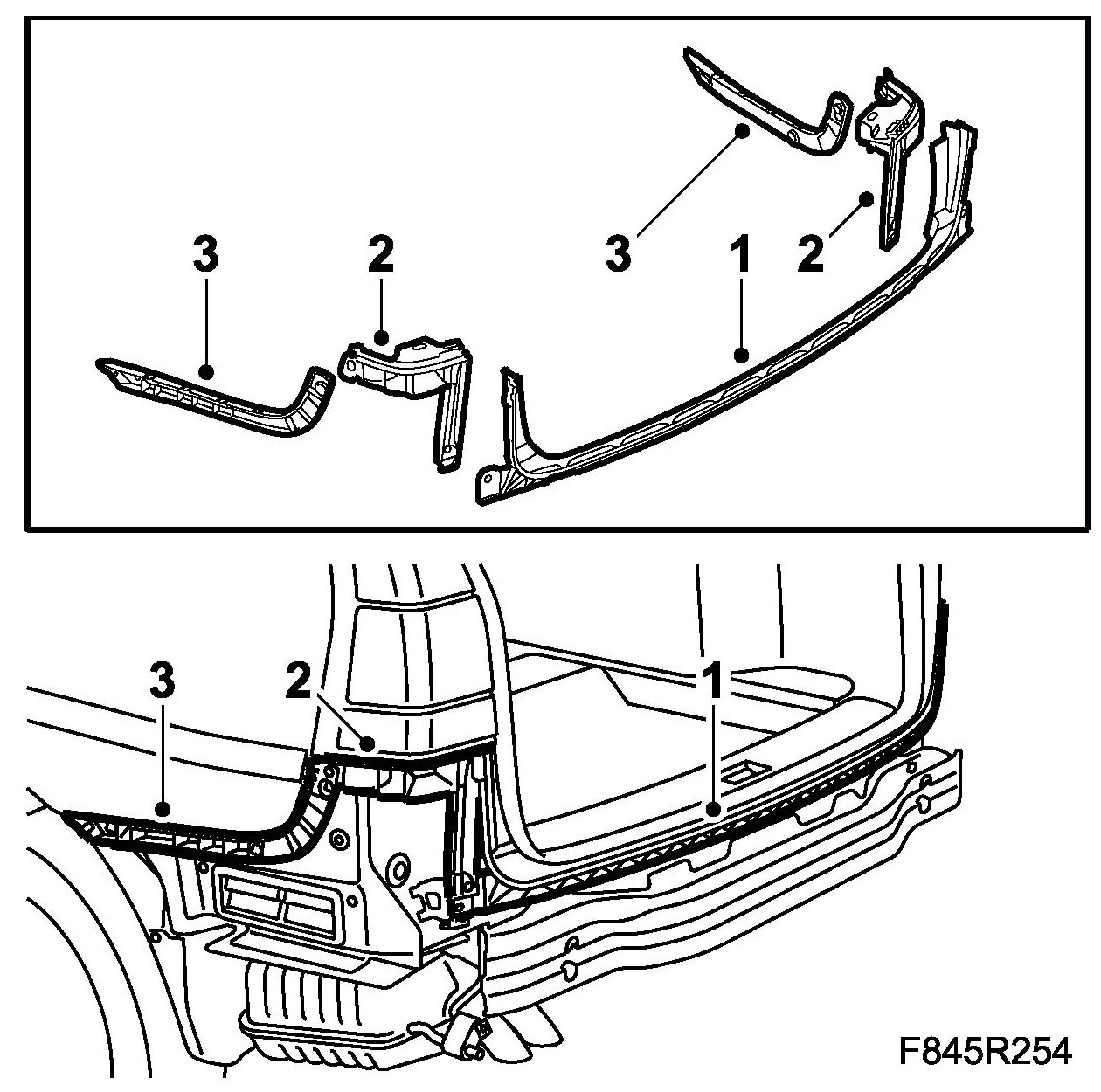 3
2
3
1
2

3
2
1

F845R254