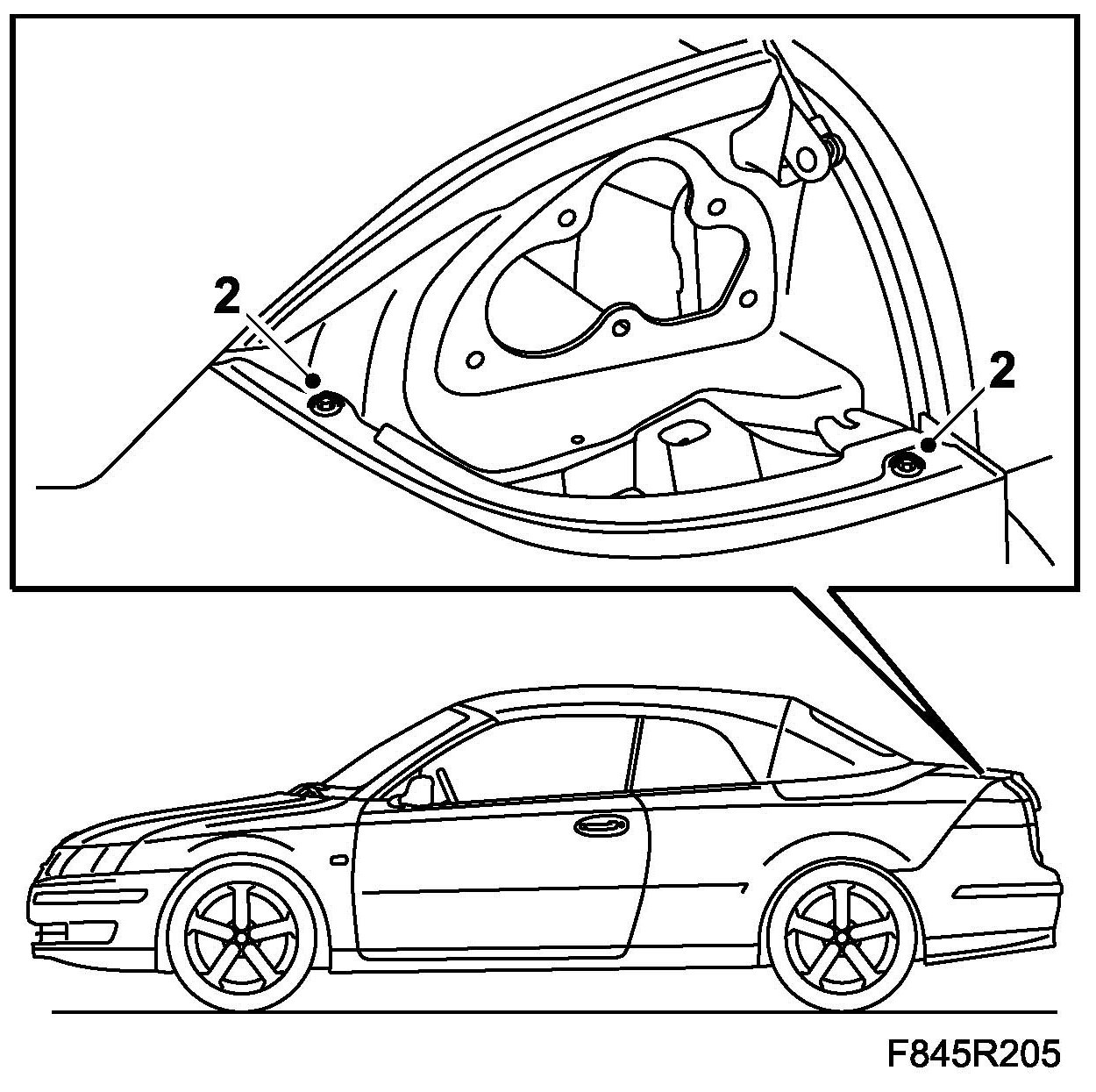 2
2
F845R205