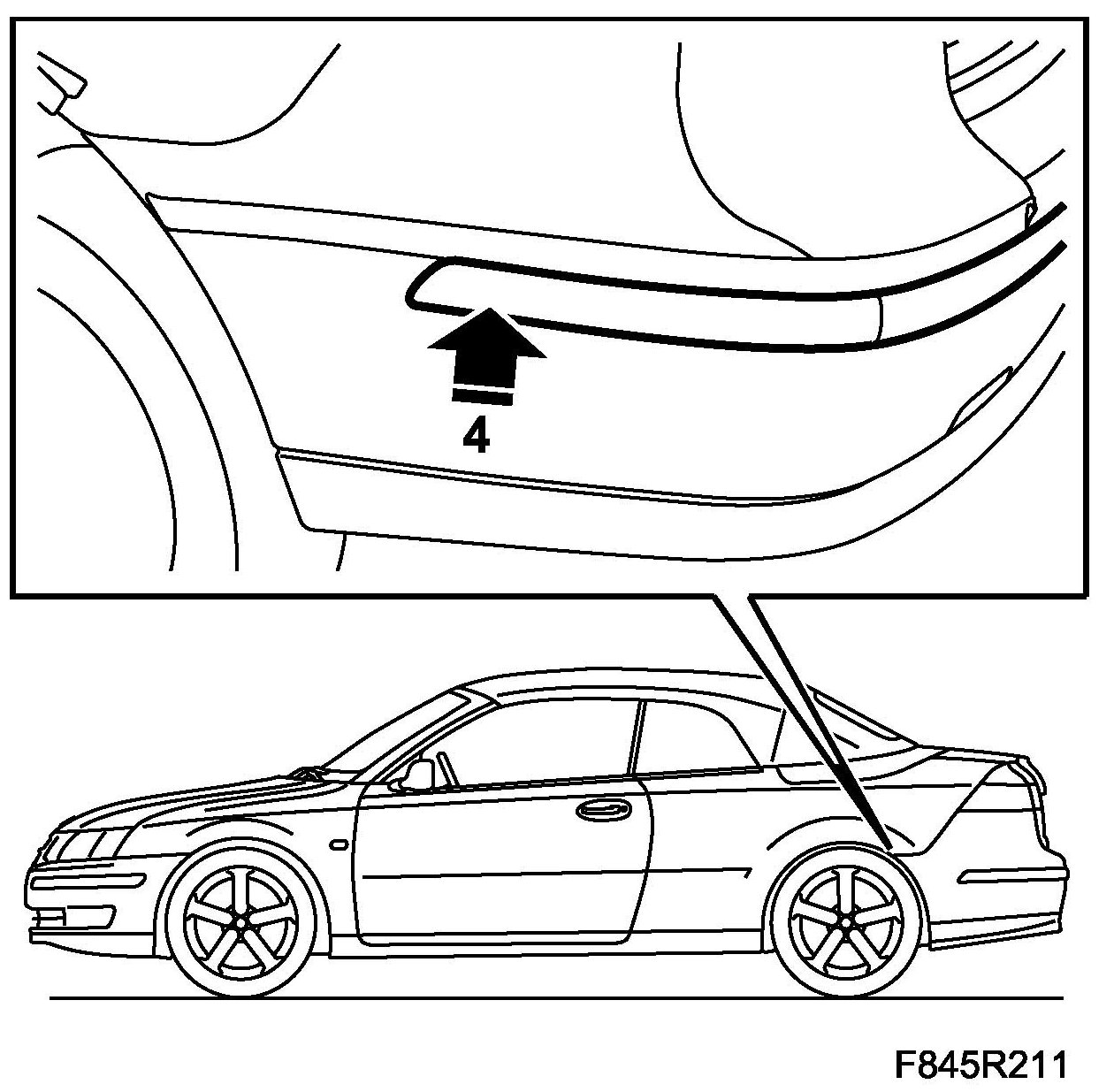 4

F845R211