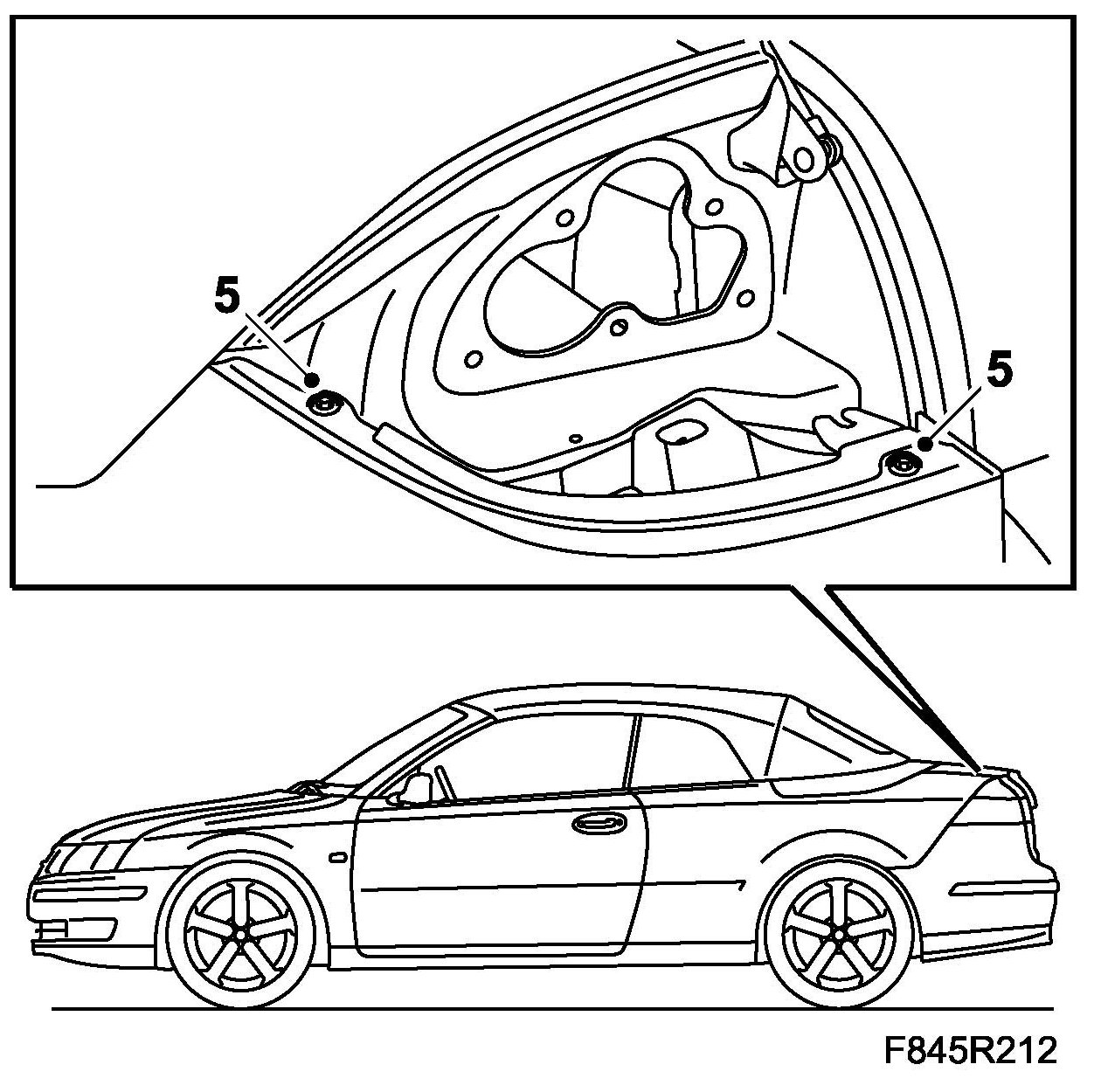 5

5

F845R212