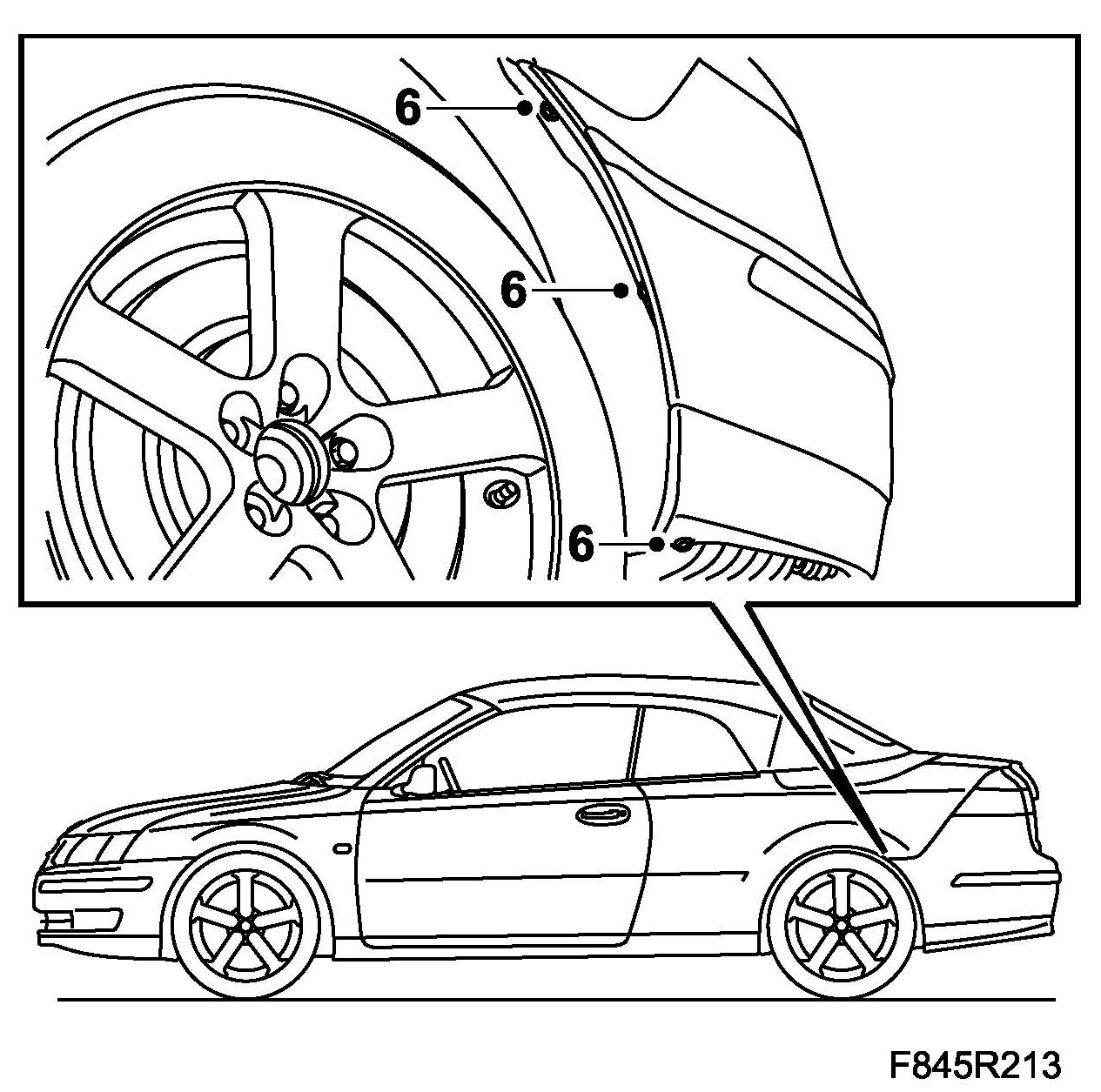 6
6
6
F845R213