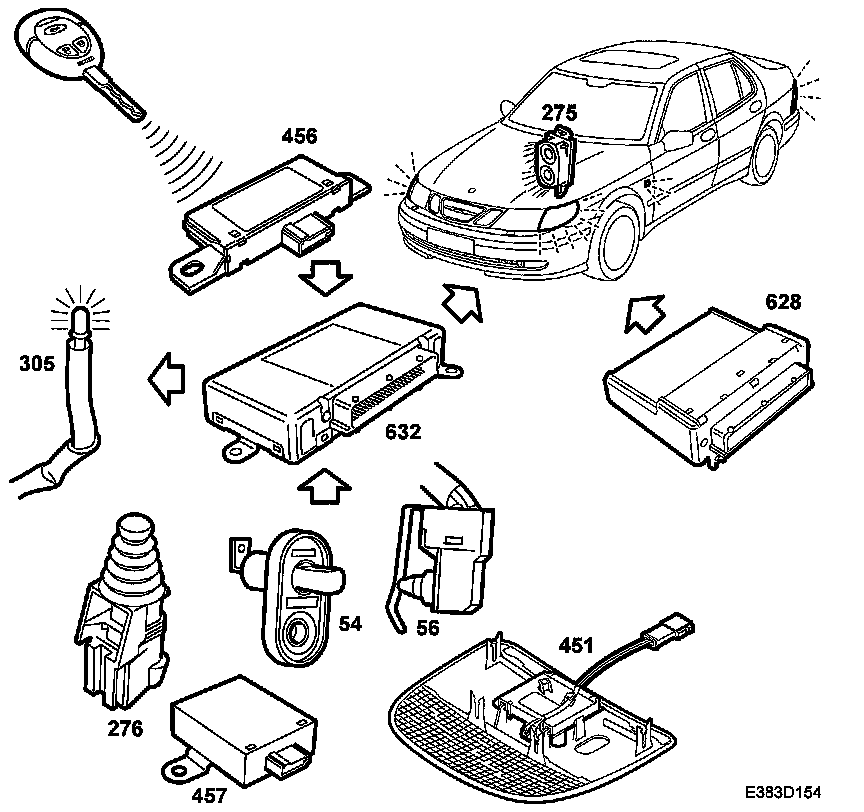 456
275
628
305
632
54
56
451
276
457
E383D154