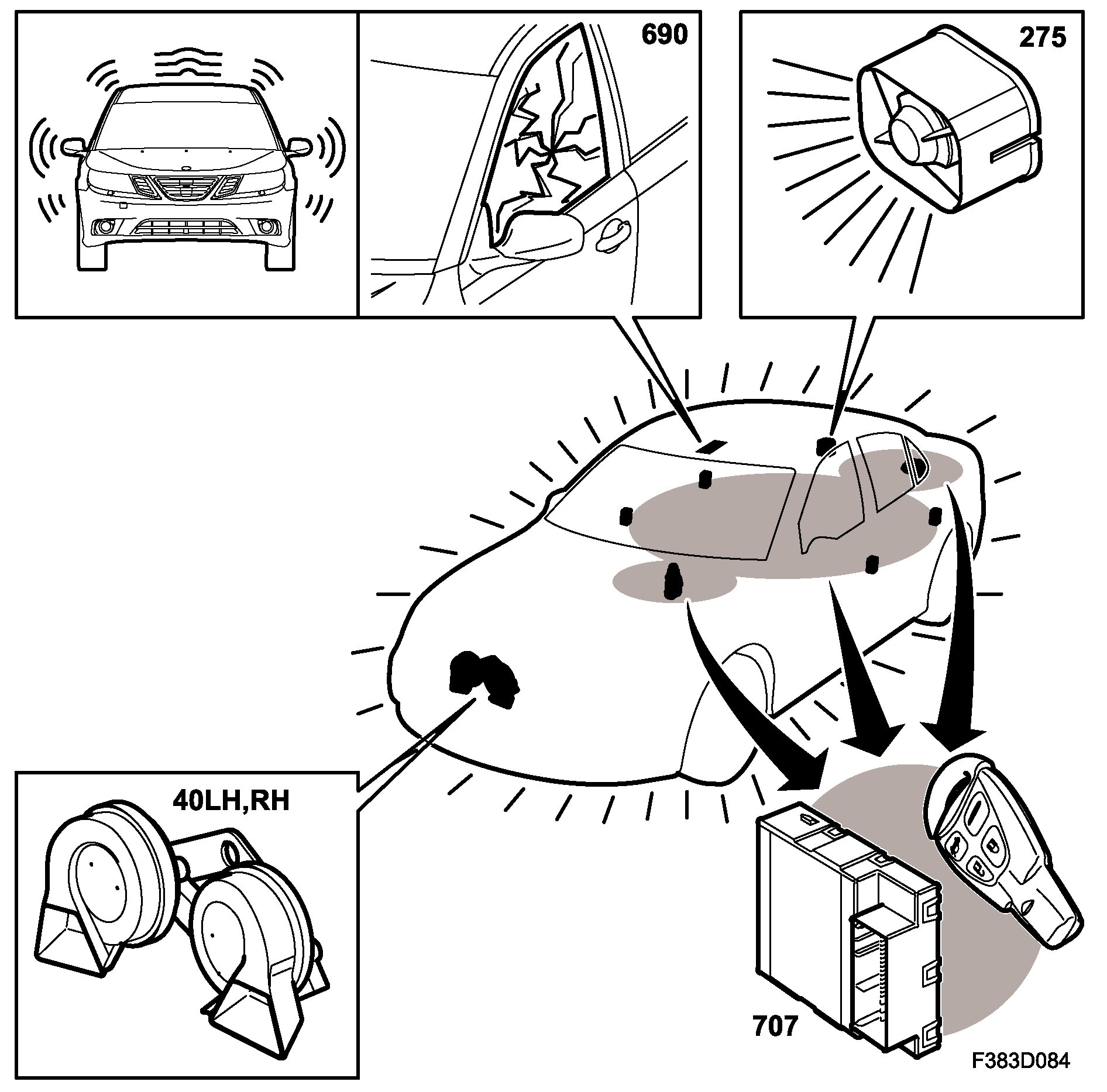 690

275

40LH,RH

707

F383D084