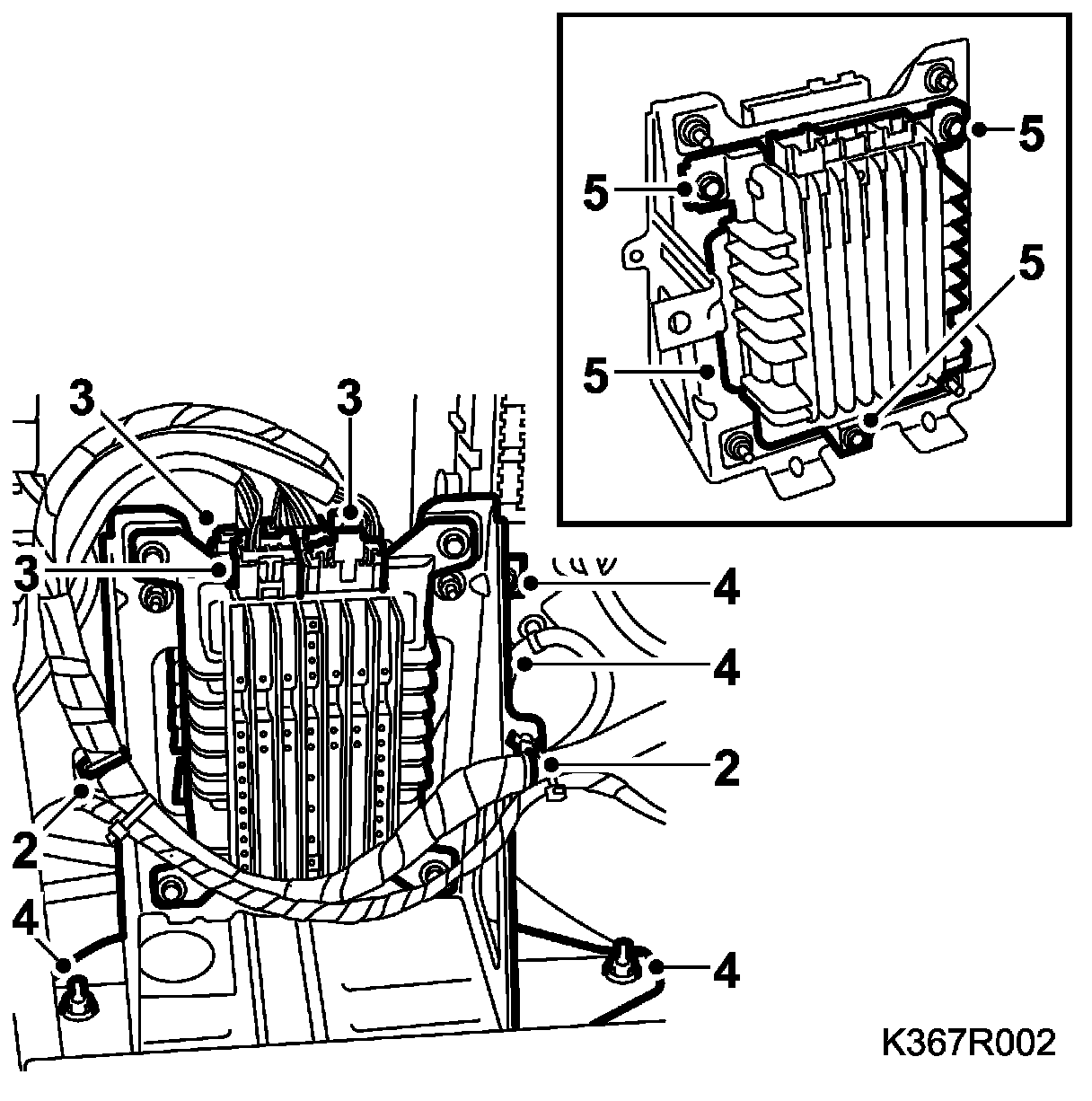 5
5
5
5
3
3
3
4
4
2
2
4
4
K367R002