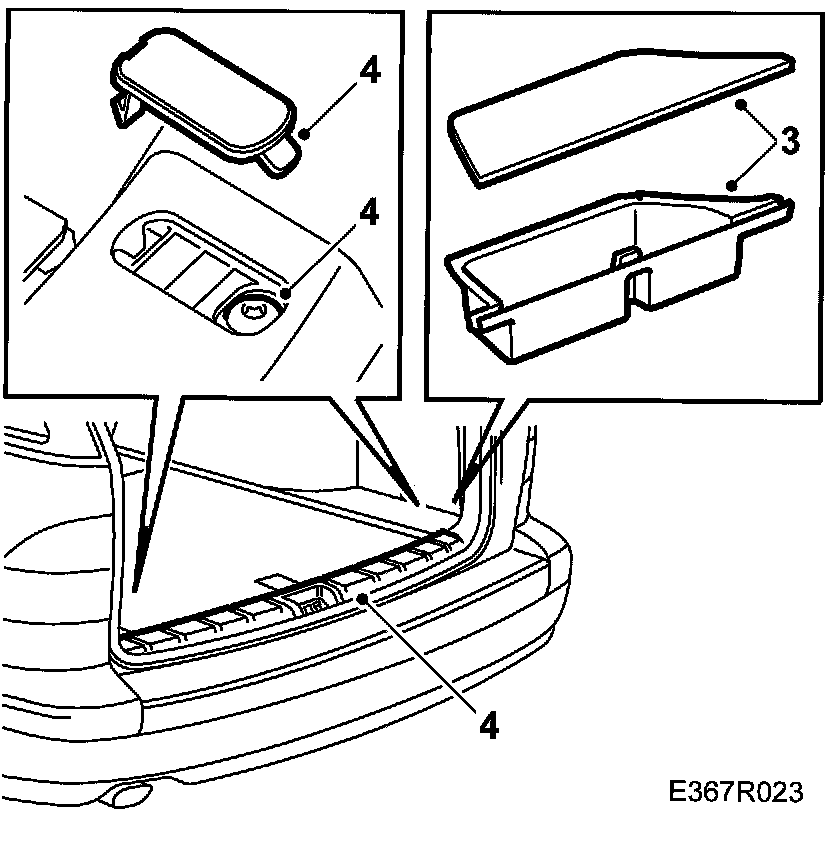 4
4
3
4
E367R023