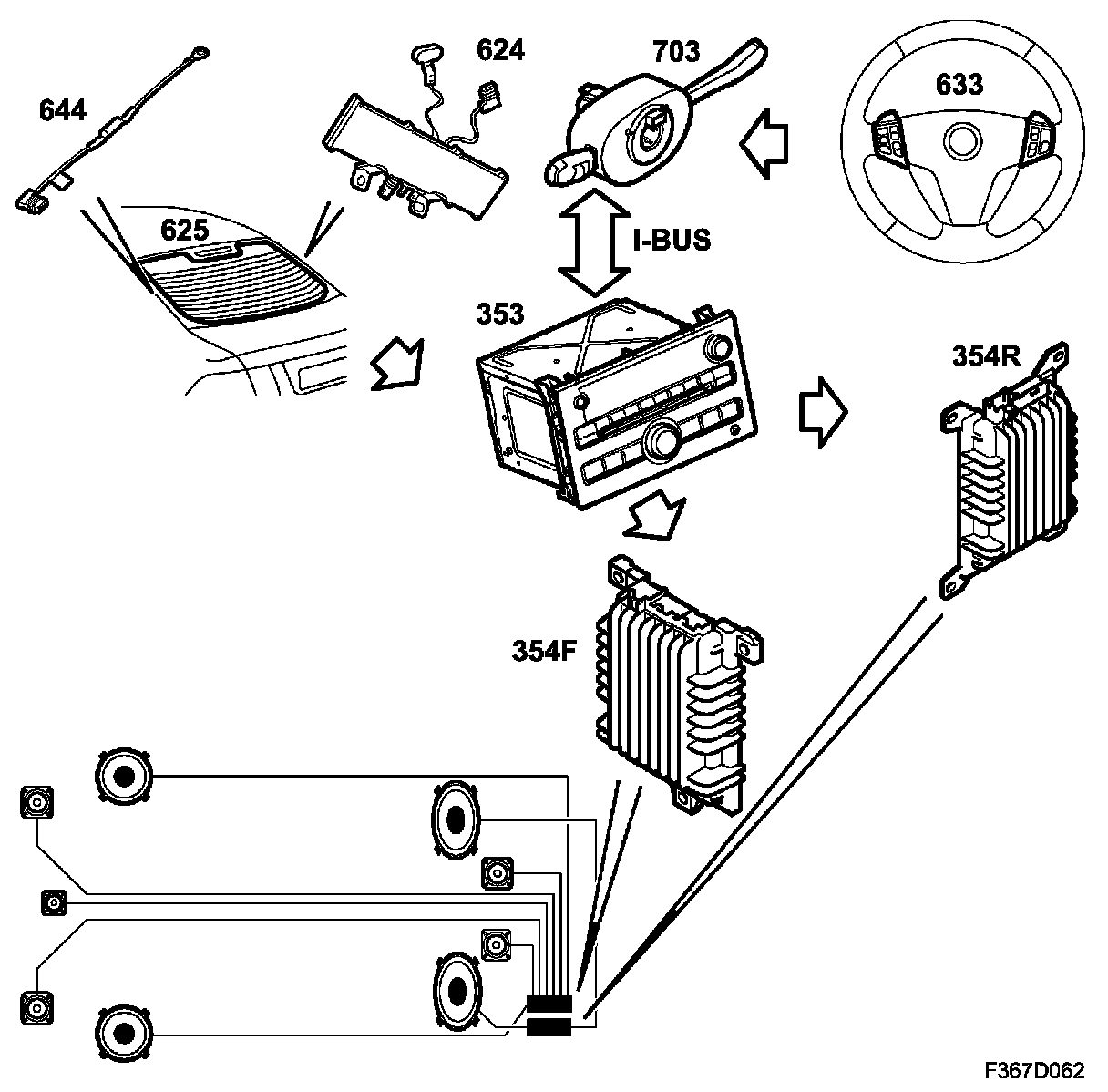 644
624
703
633
625
I-BUS
353
354R
354F
F367D062