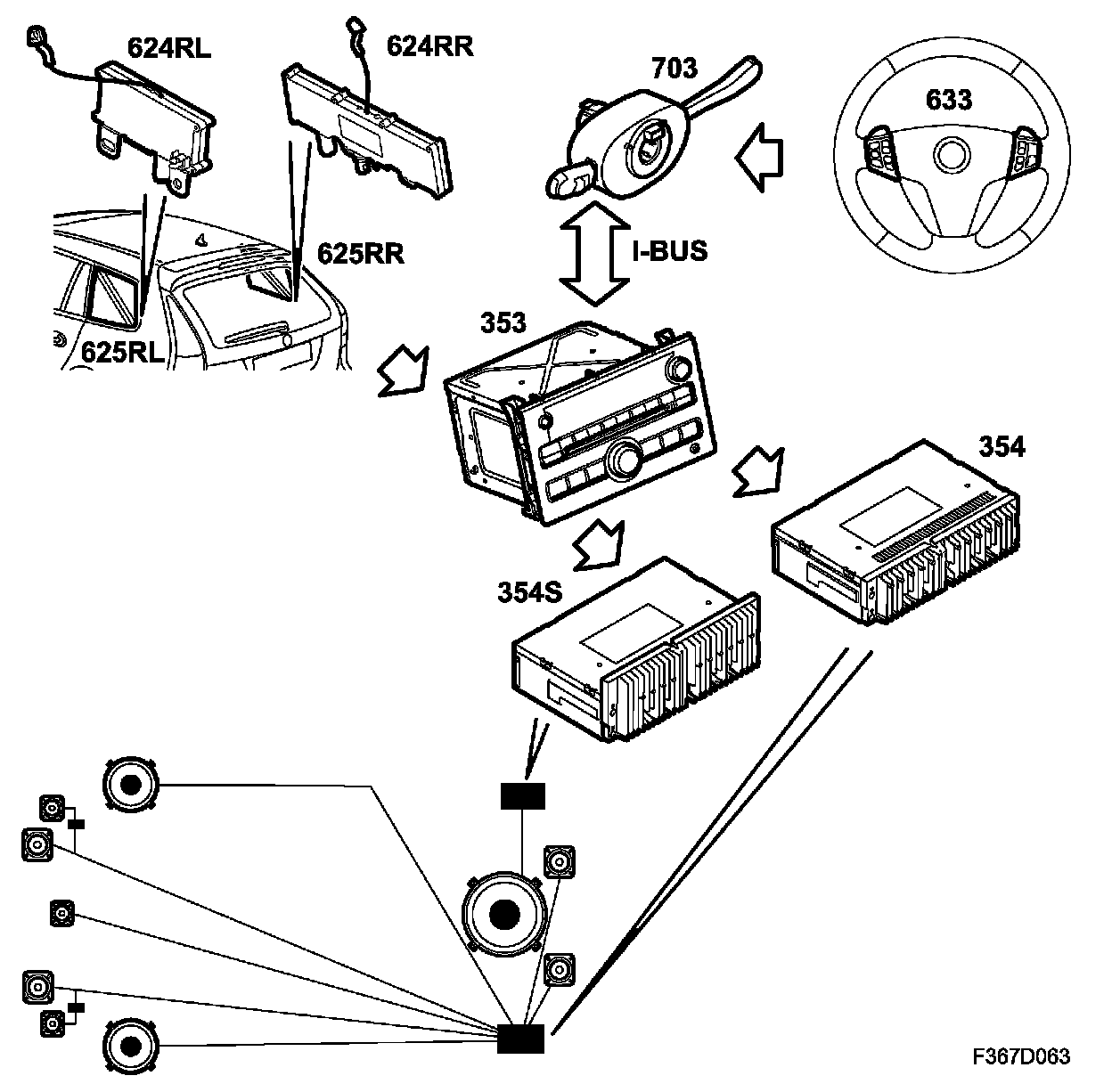 624RL
624RR
703
633
625RR
I-BUS
625RL
353
354
354S
F367D063