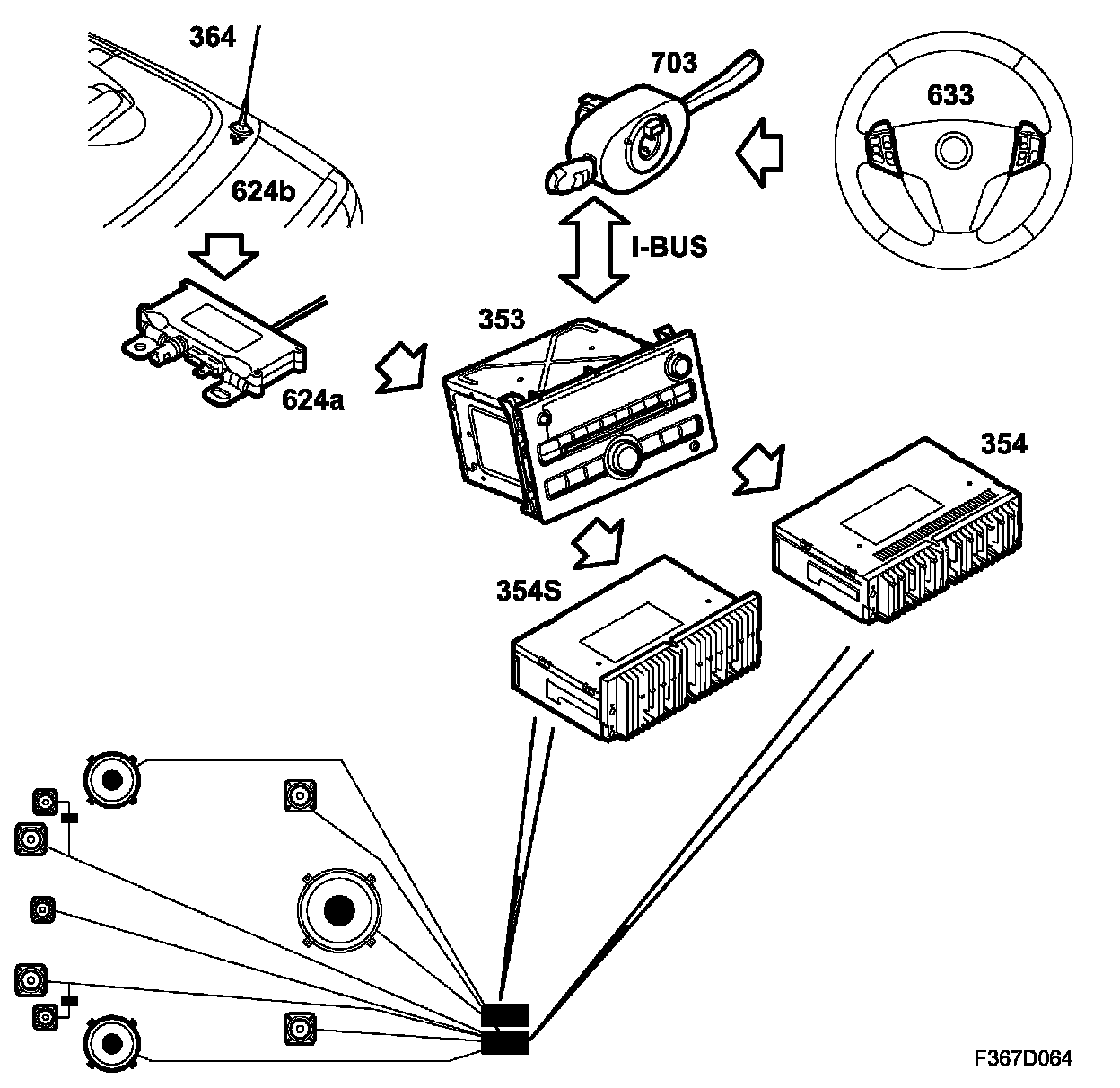 364
703
633
624b
I-BUS
353
624a
354
354S
F367D064