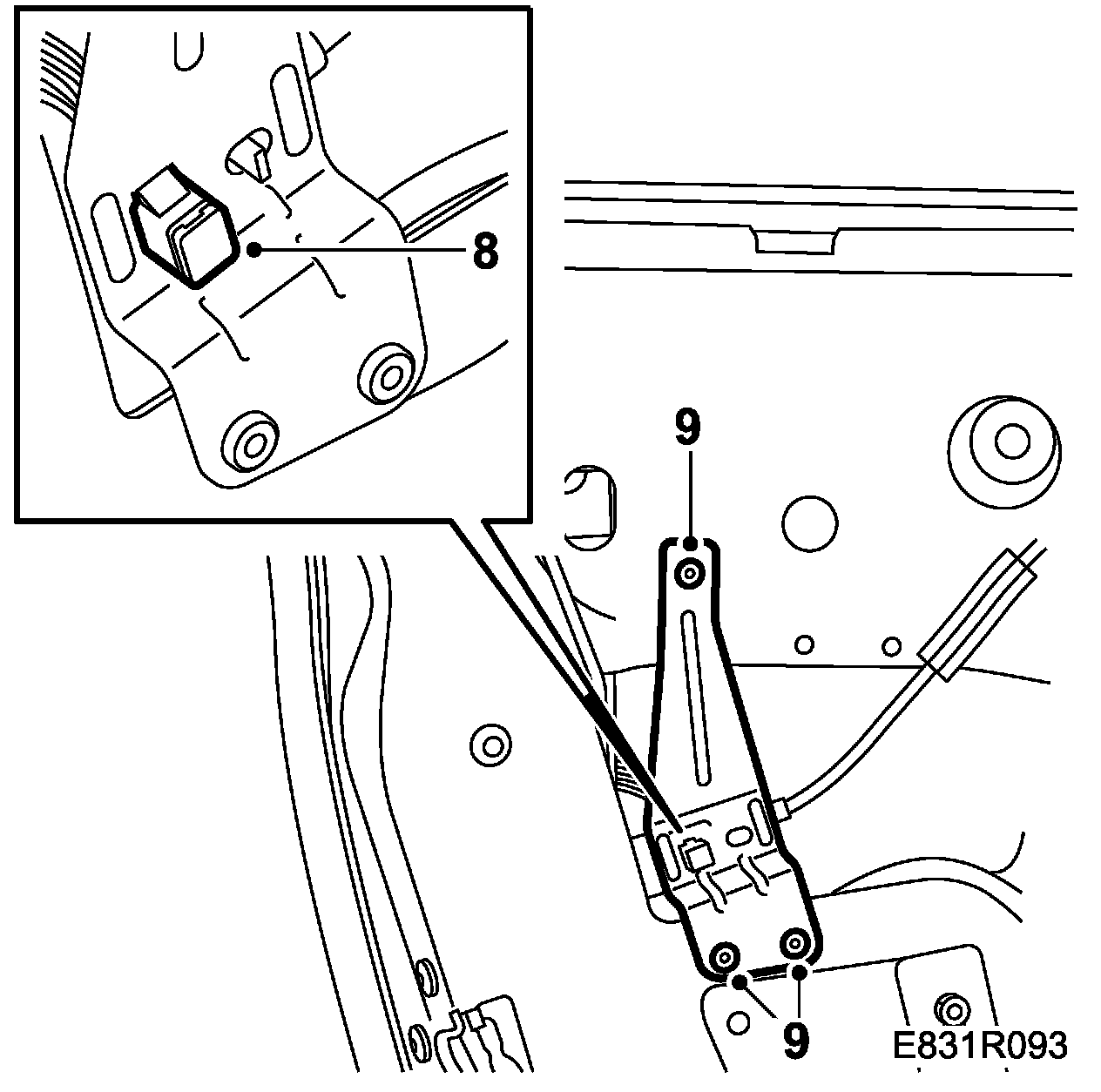 8
9
9
E831R093