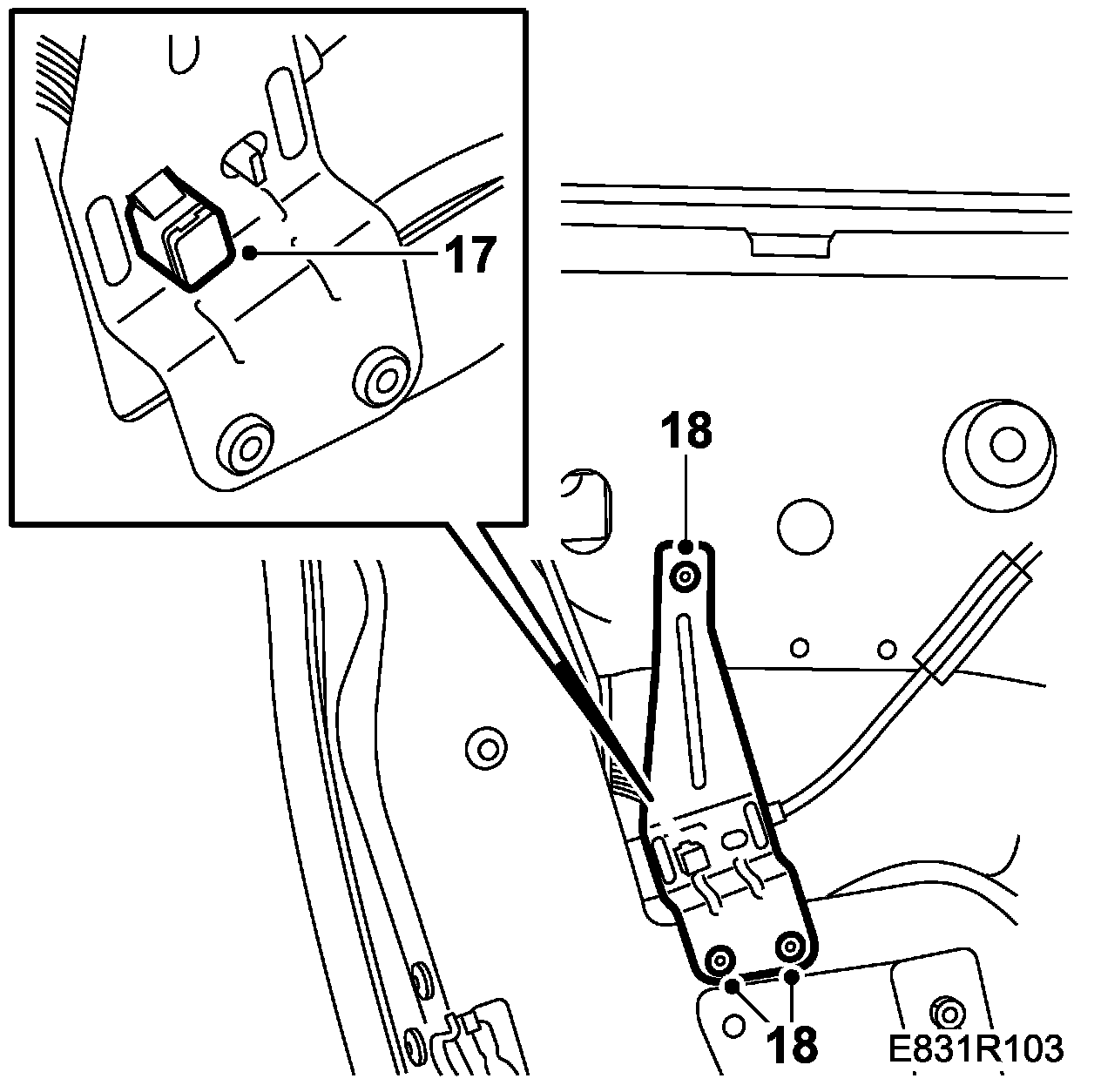 17
18
18
E831R103