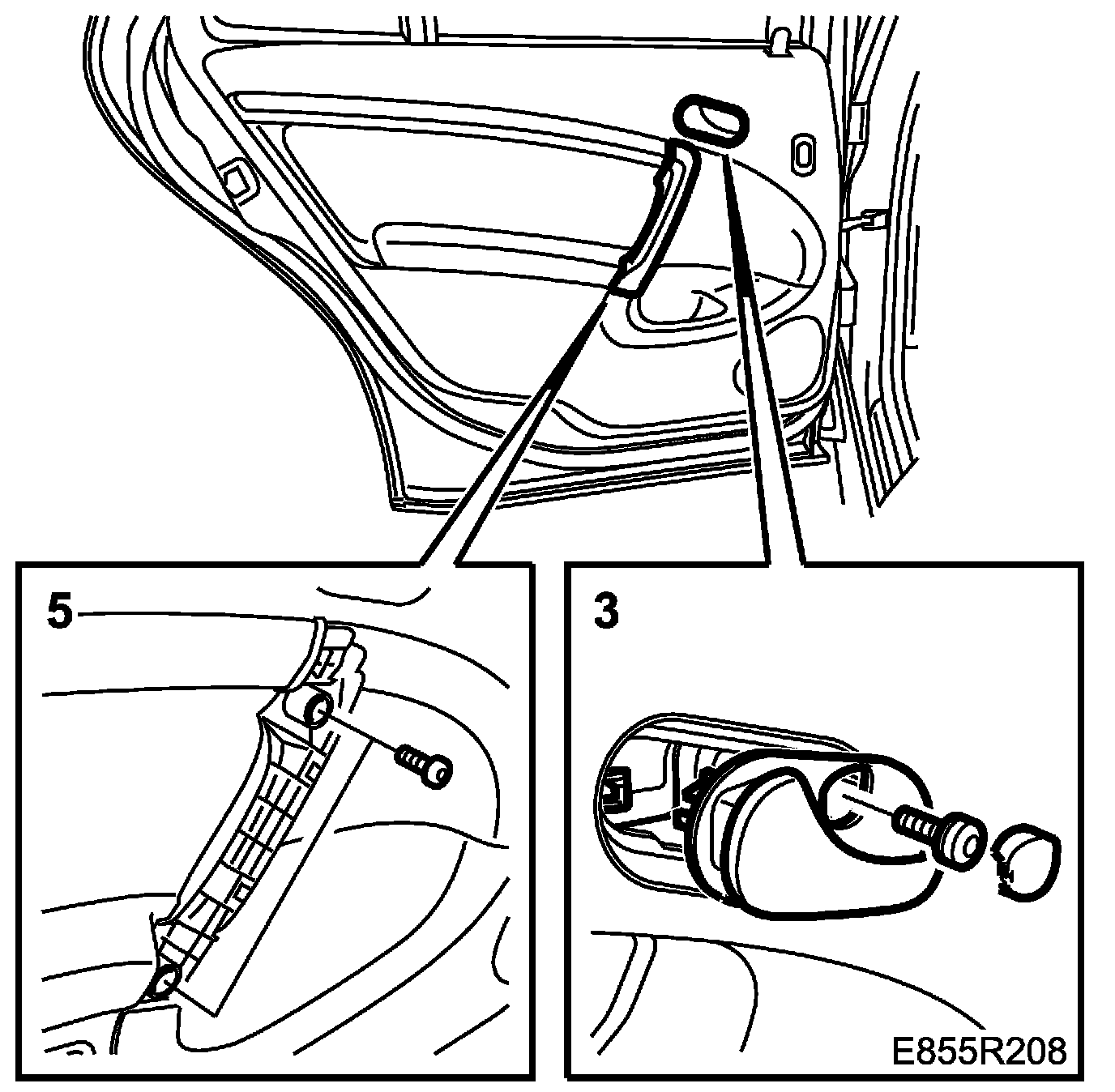 5

3

E855R208