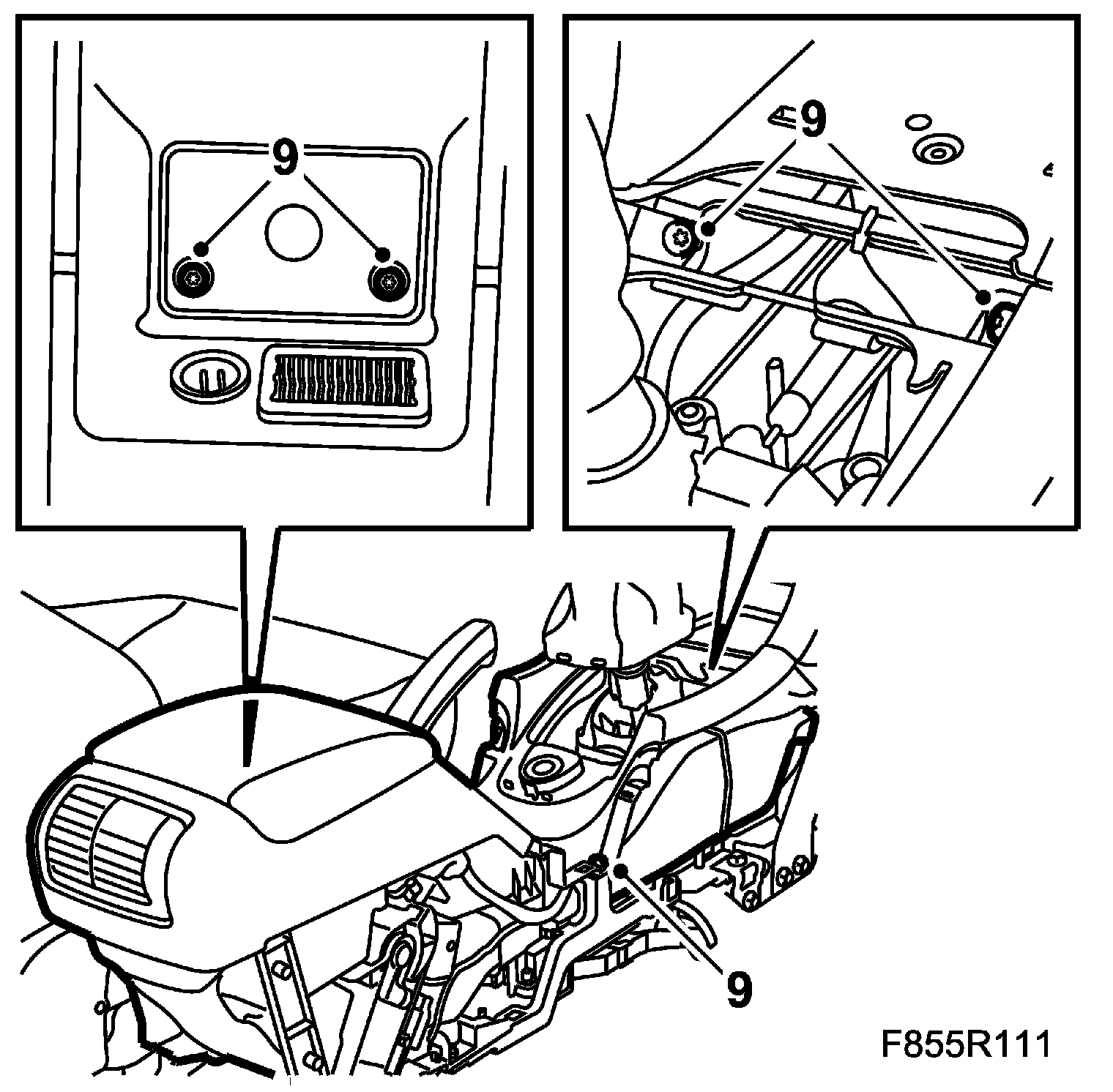 9

9

9

F855R111