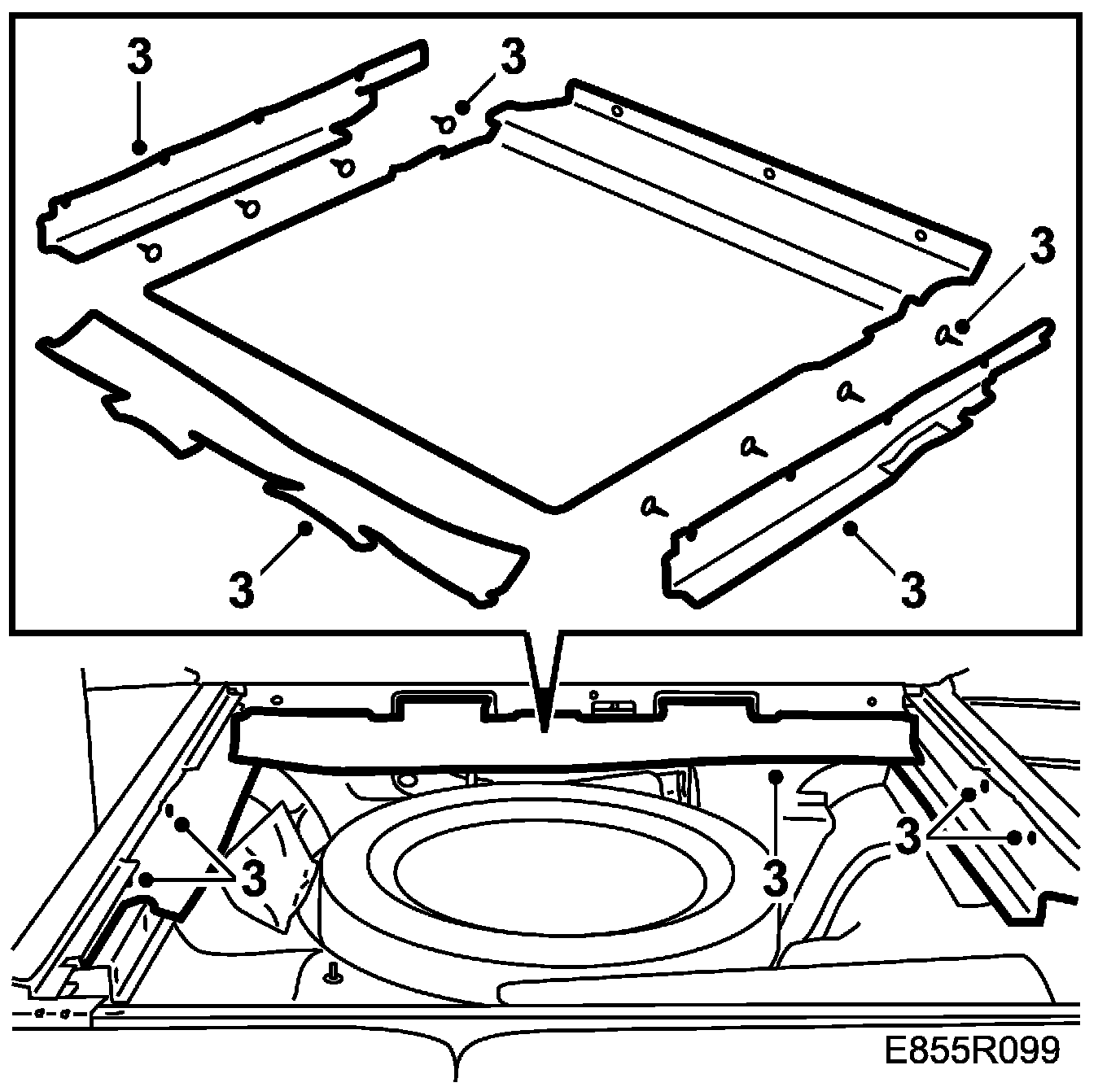 3
3
3
3
3
3
3
3
E855R099