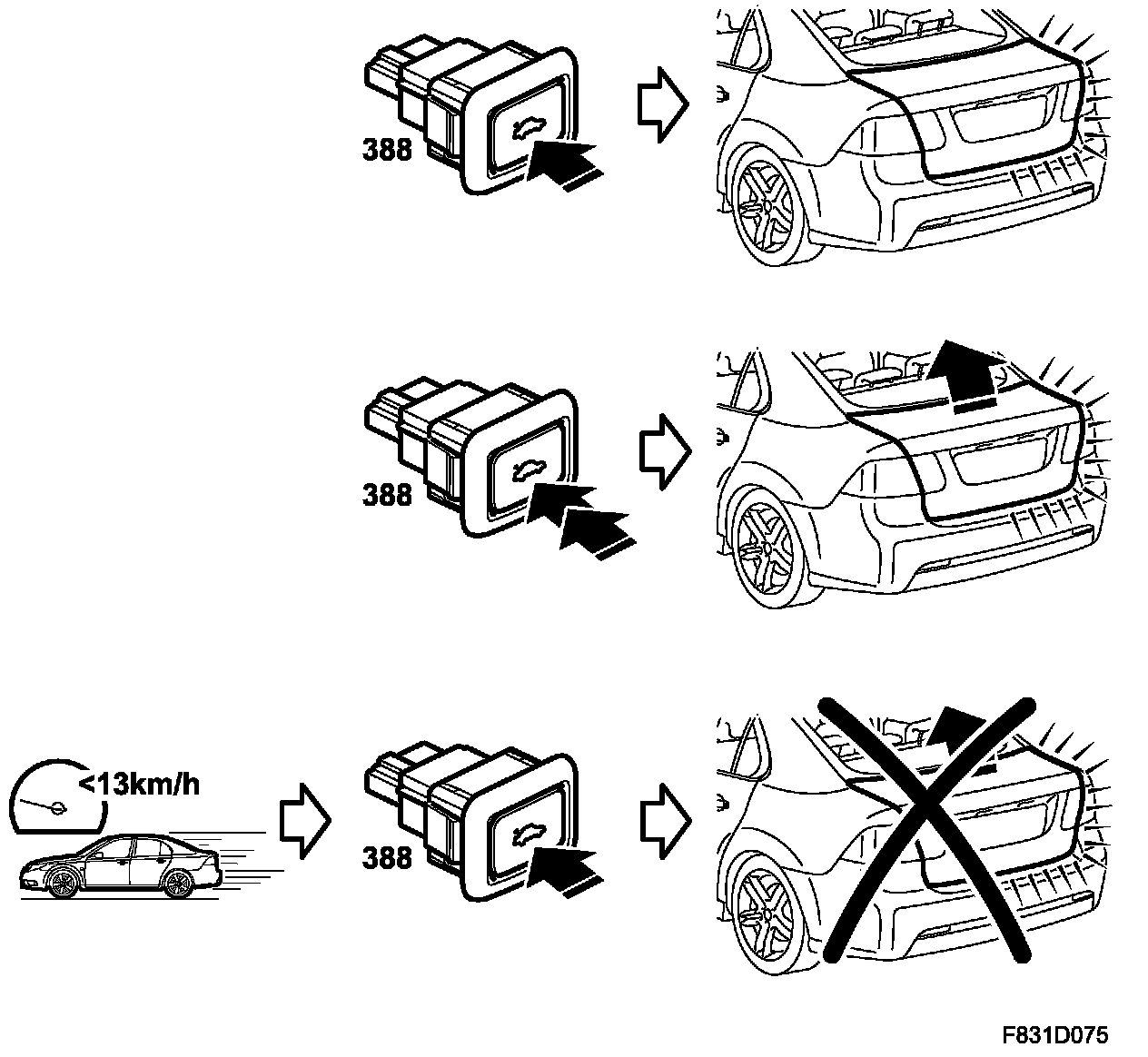 388

388

<13km/h

388

F831D075