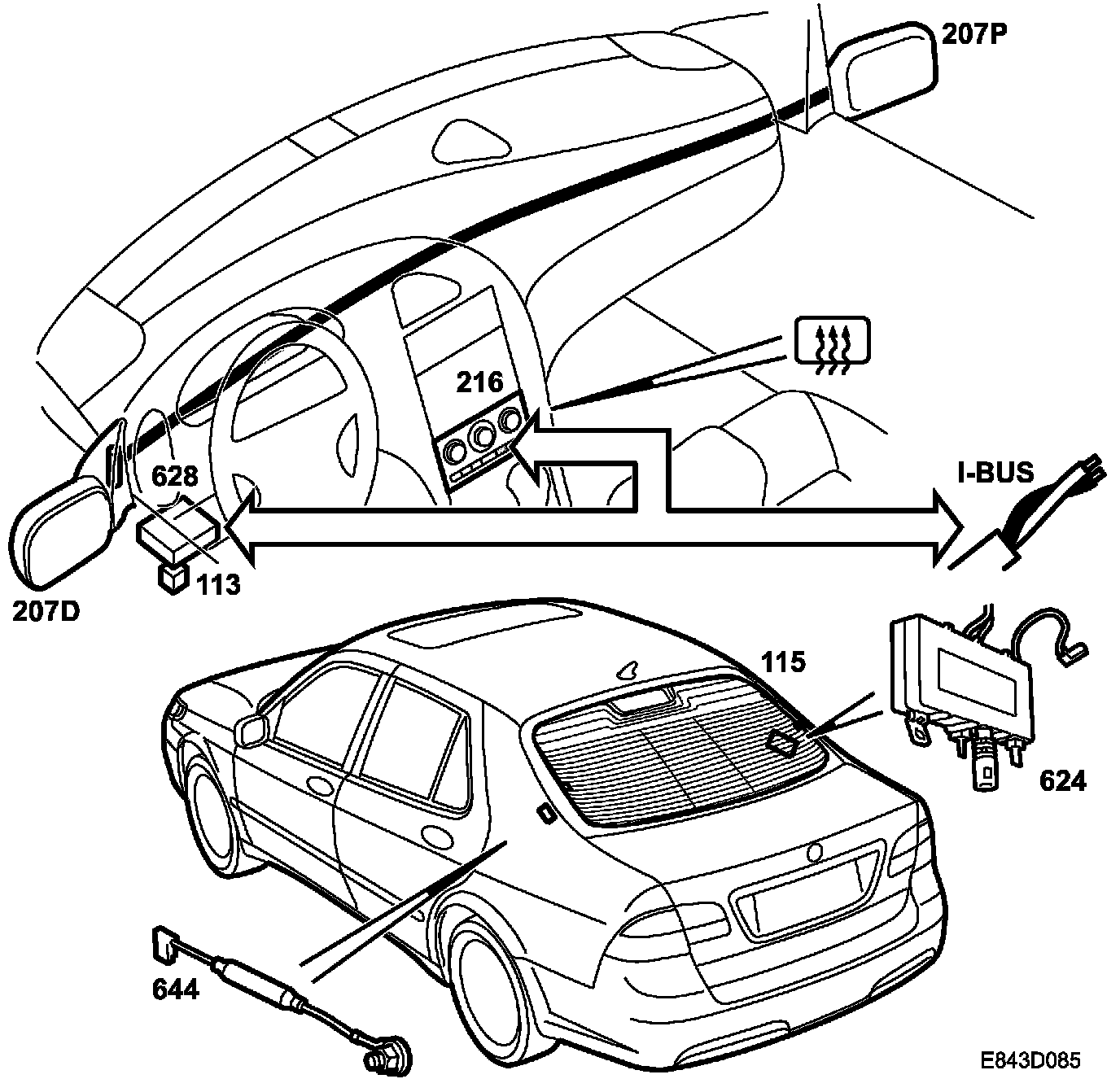 207P

216

I-BUS

628

113

207D

115

624

644

E843D085