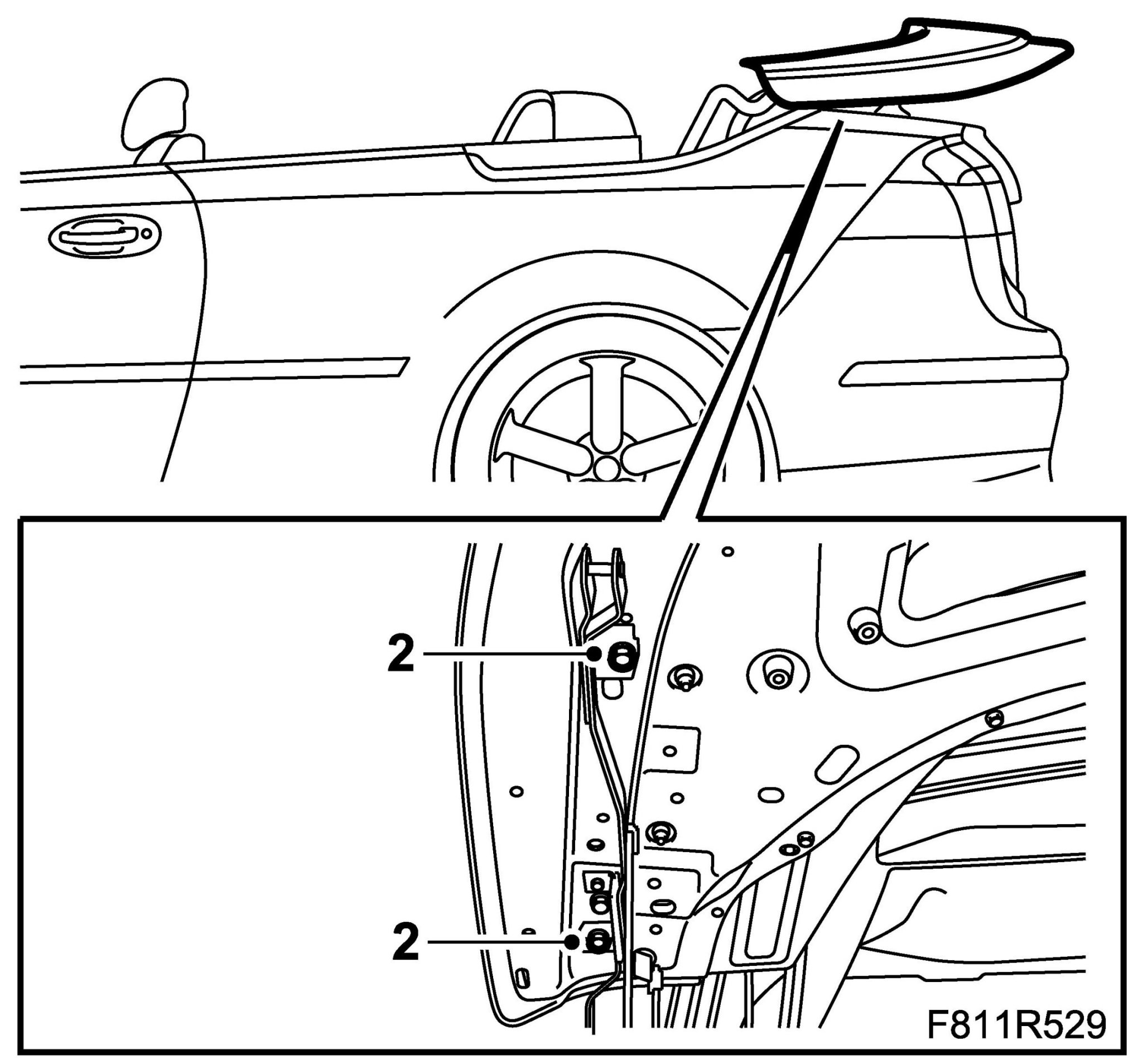 2

2

F811R529