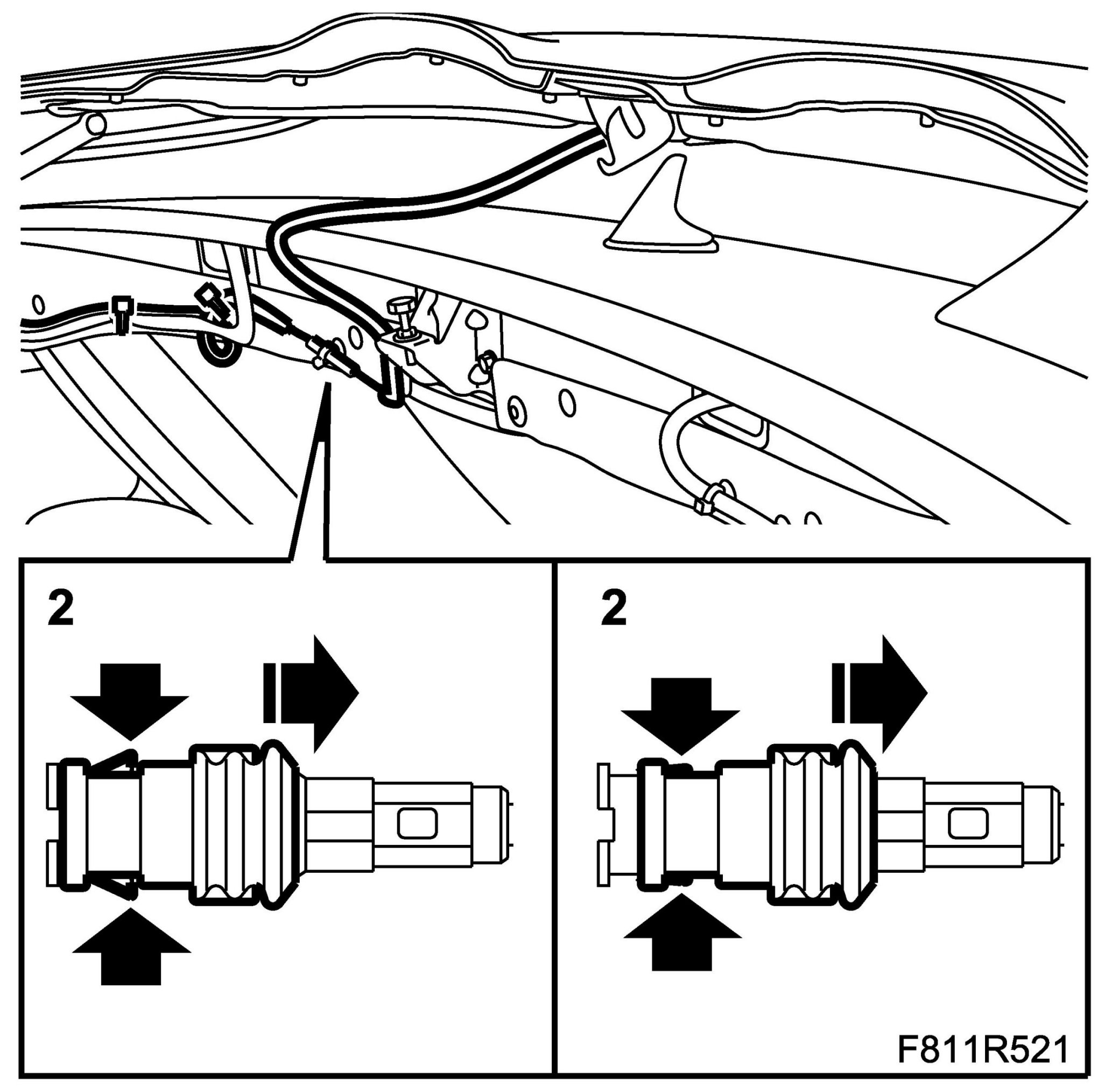 2

2

F811R521