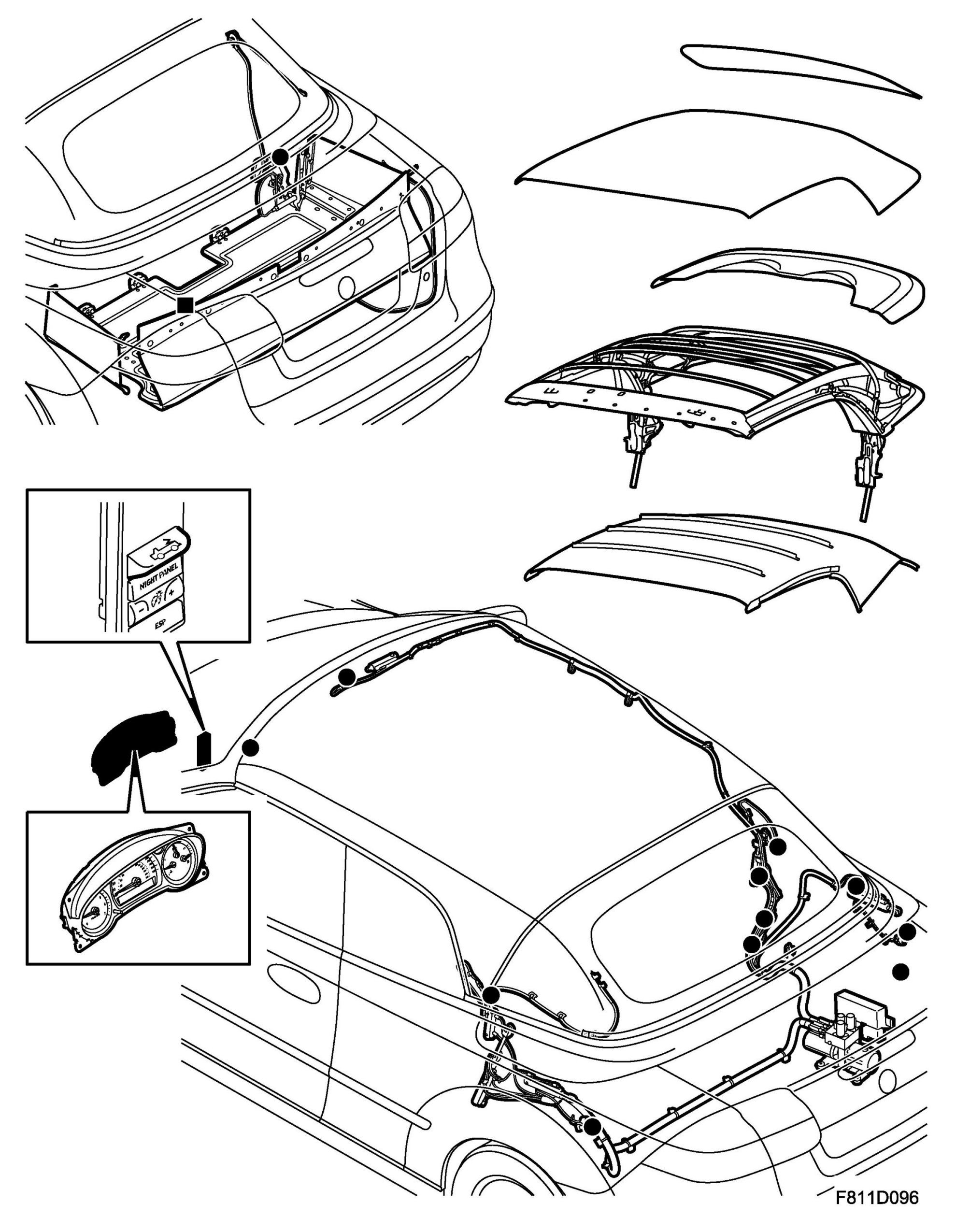 NIGHT PANEL

ESP

F811D096