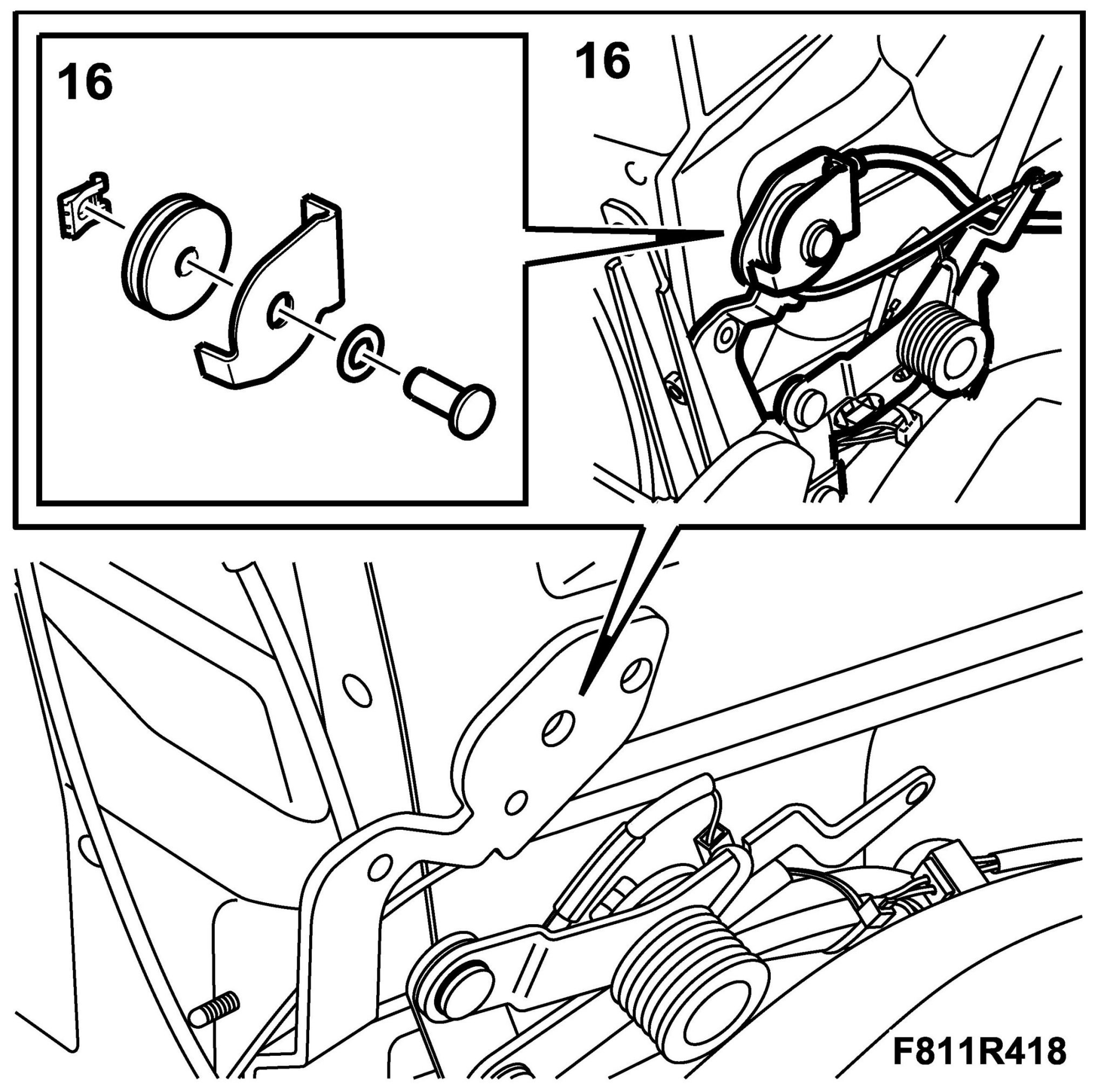 16

16

F811R418