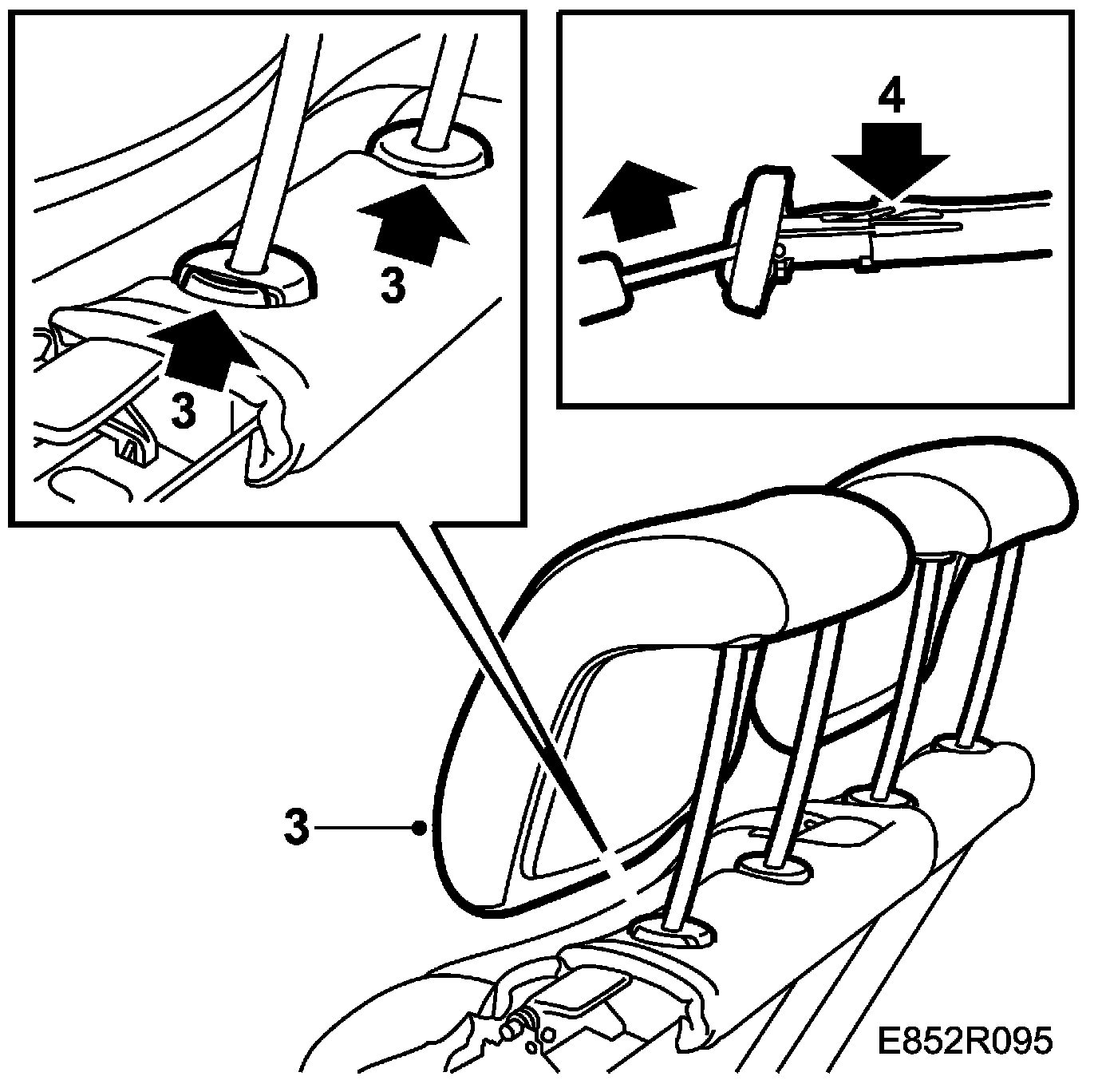 3
3
4
3
E852R095