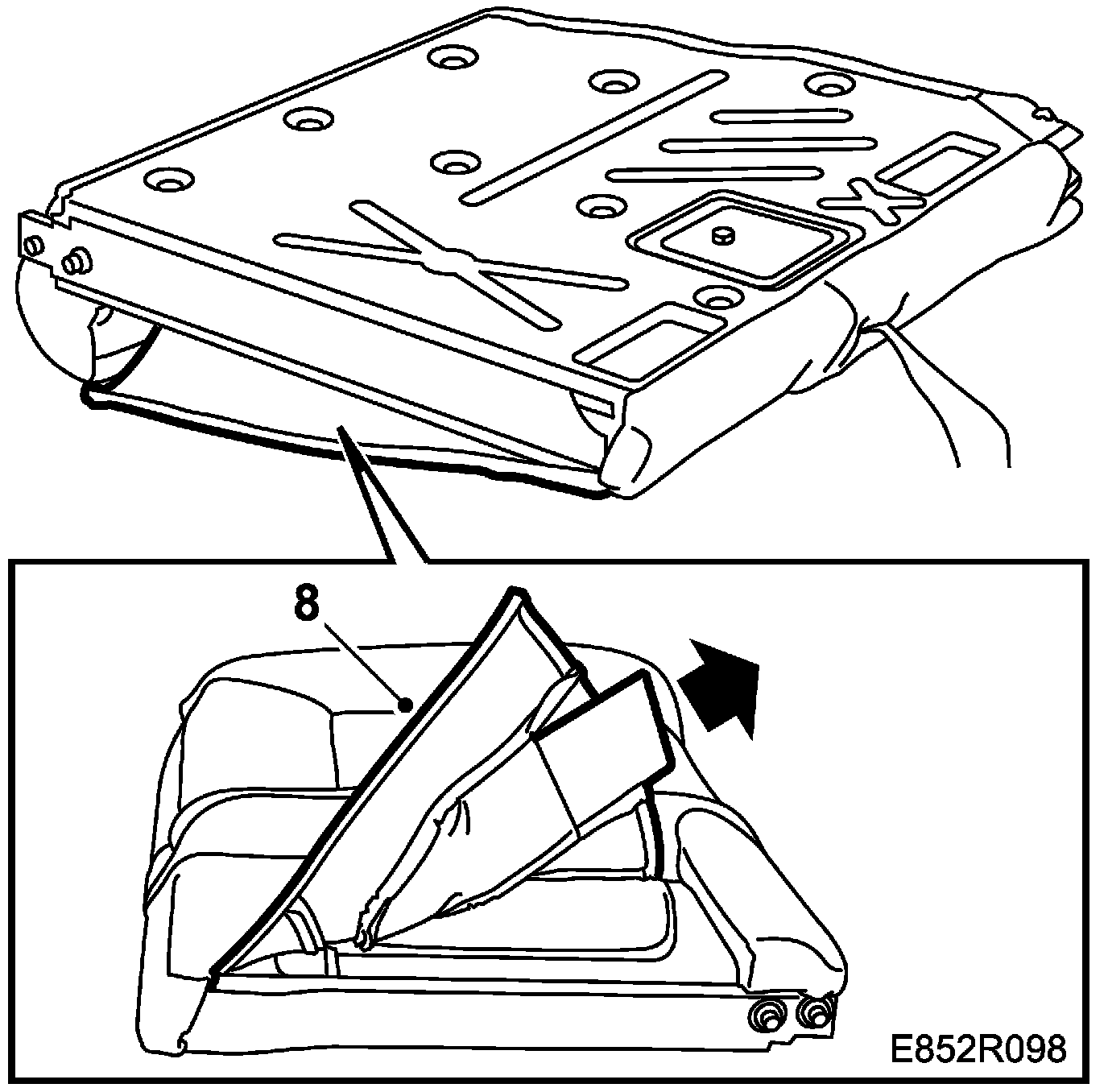 8

E852R098