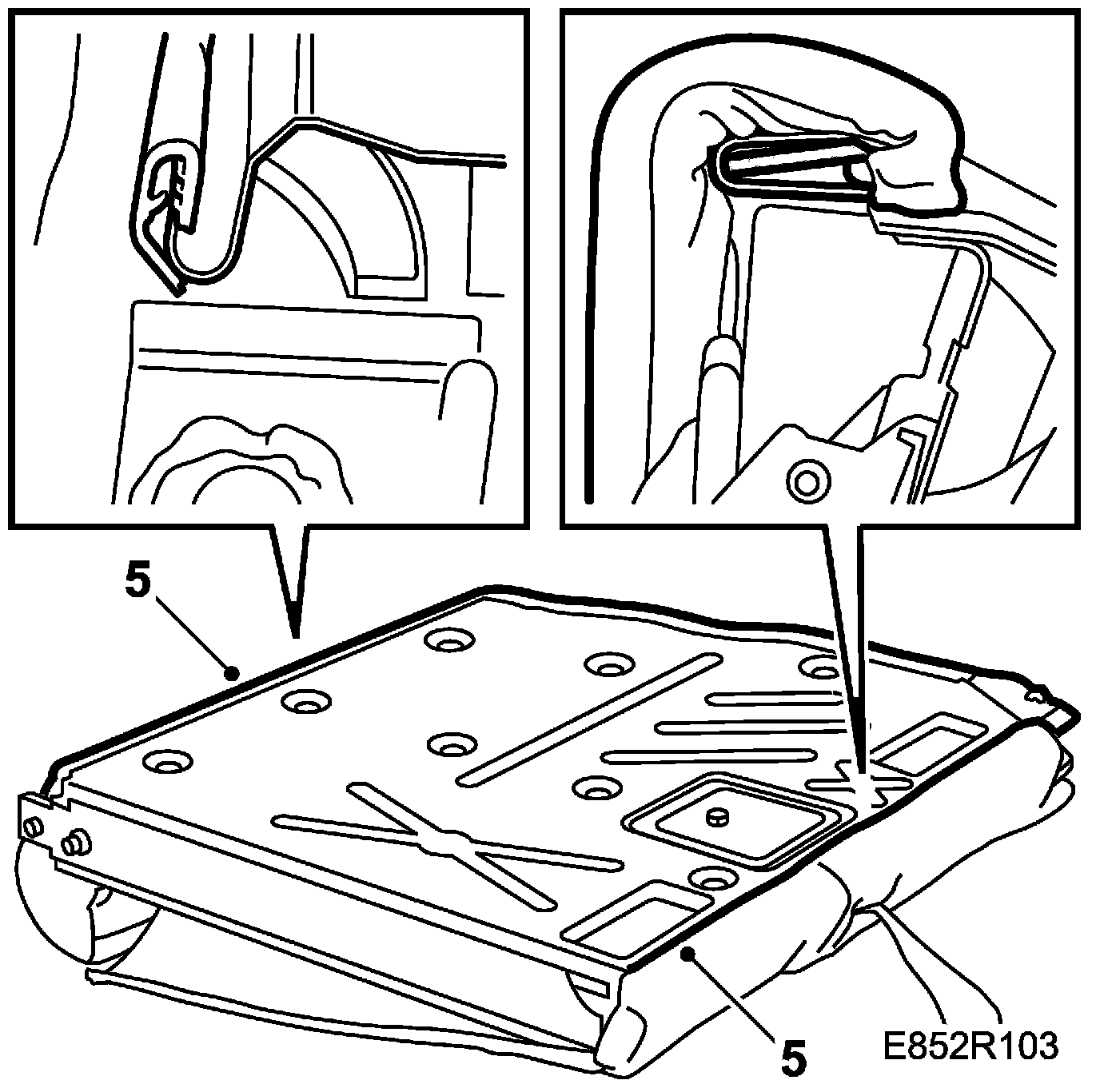 5
5
E852R103