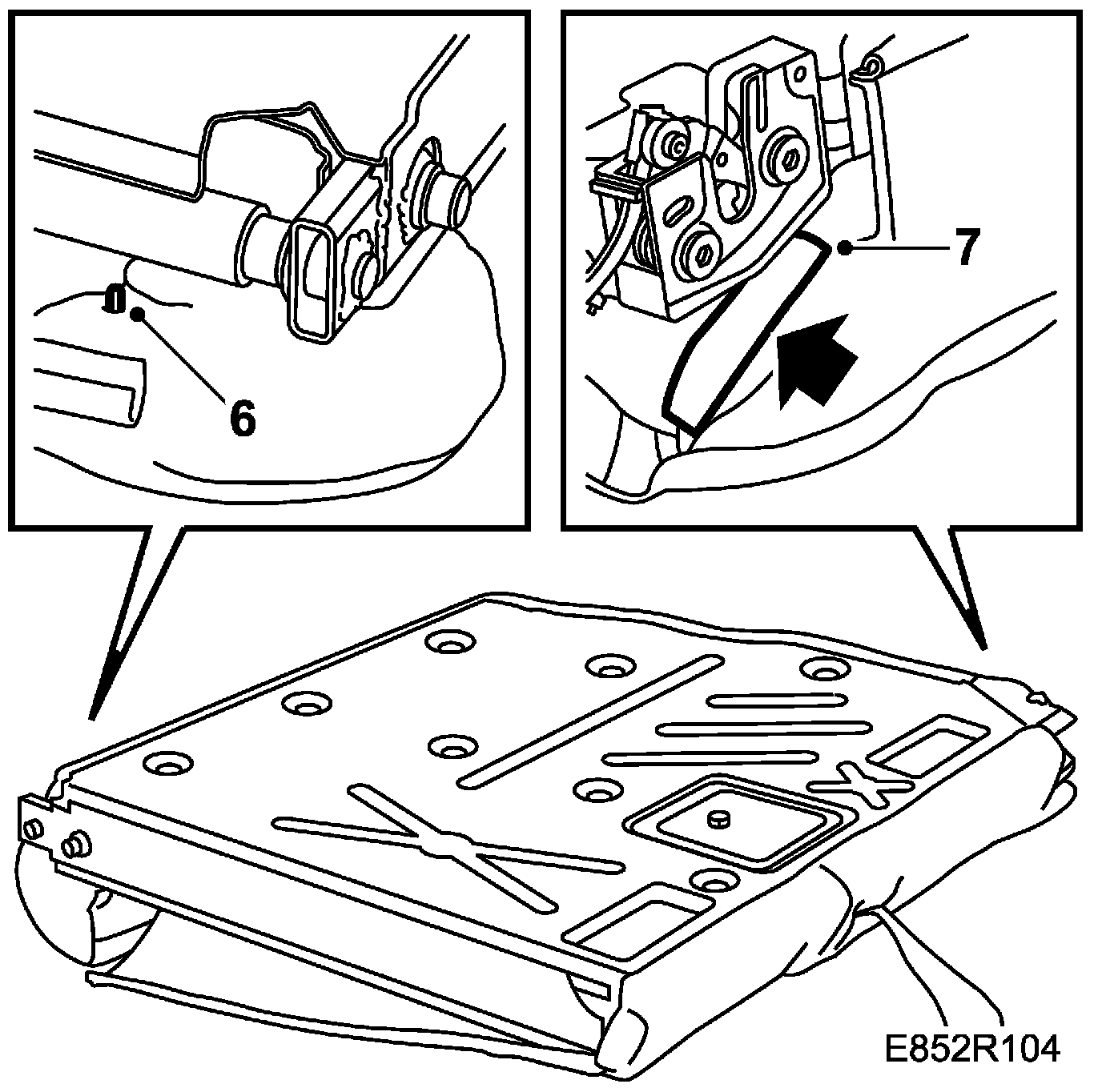 6

7

E852R104