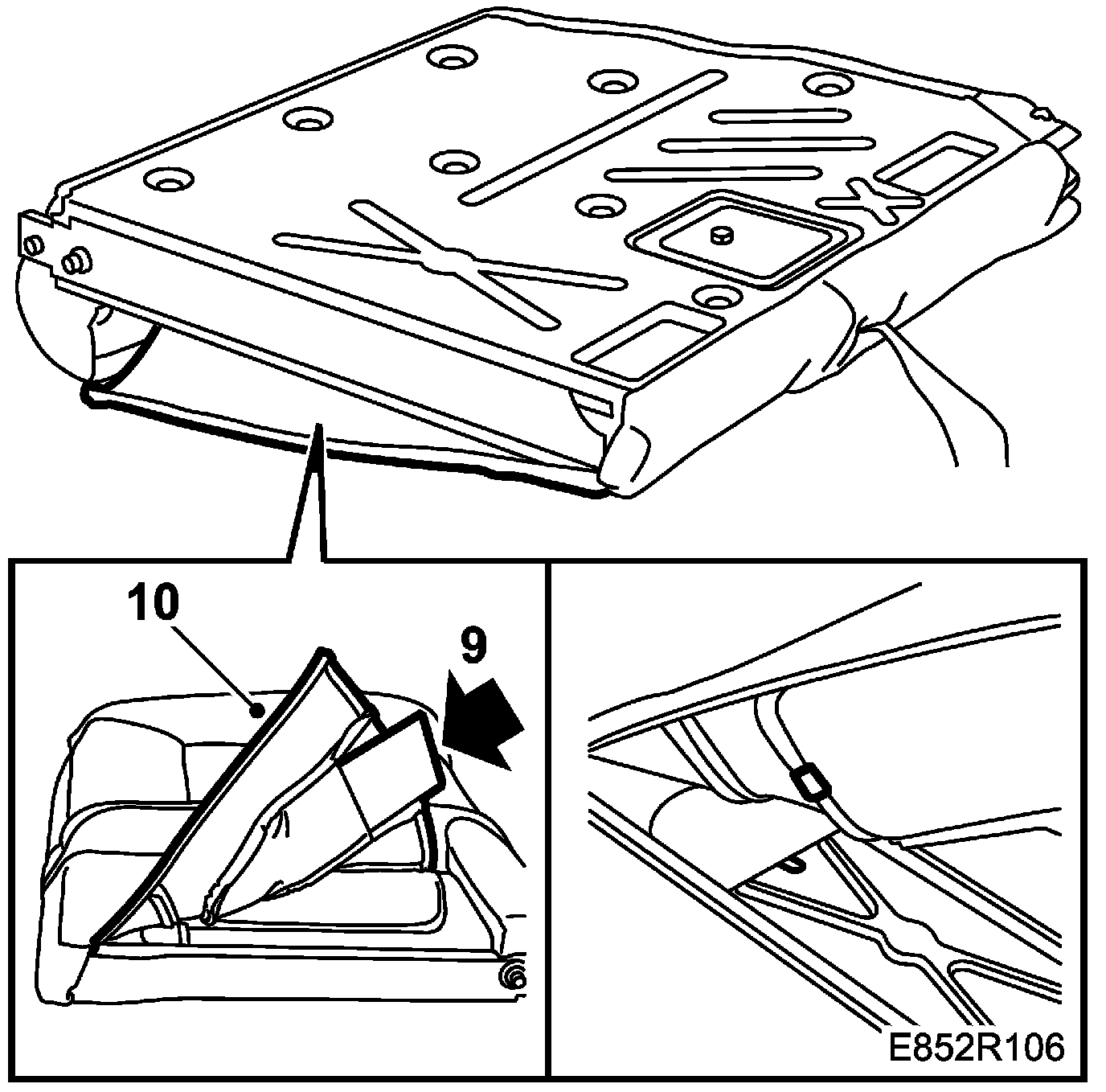 10

9

E852R106