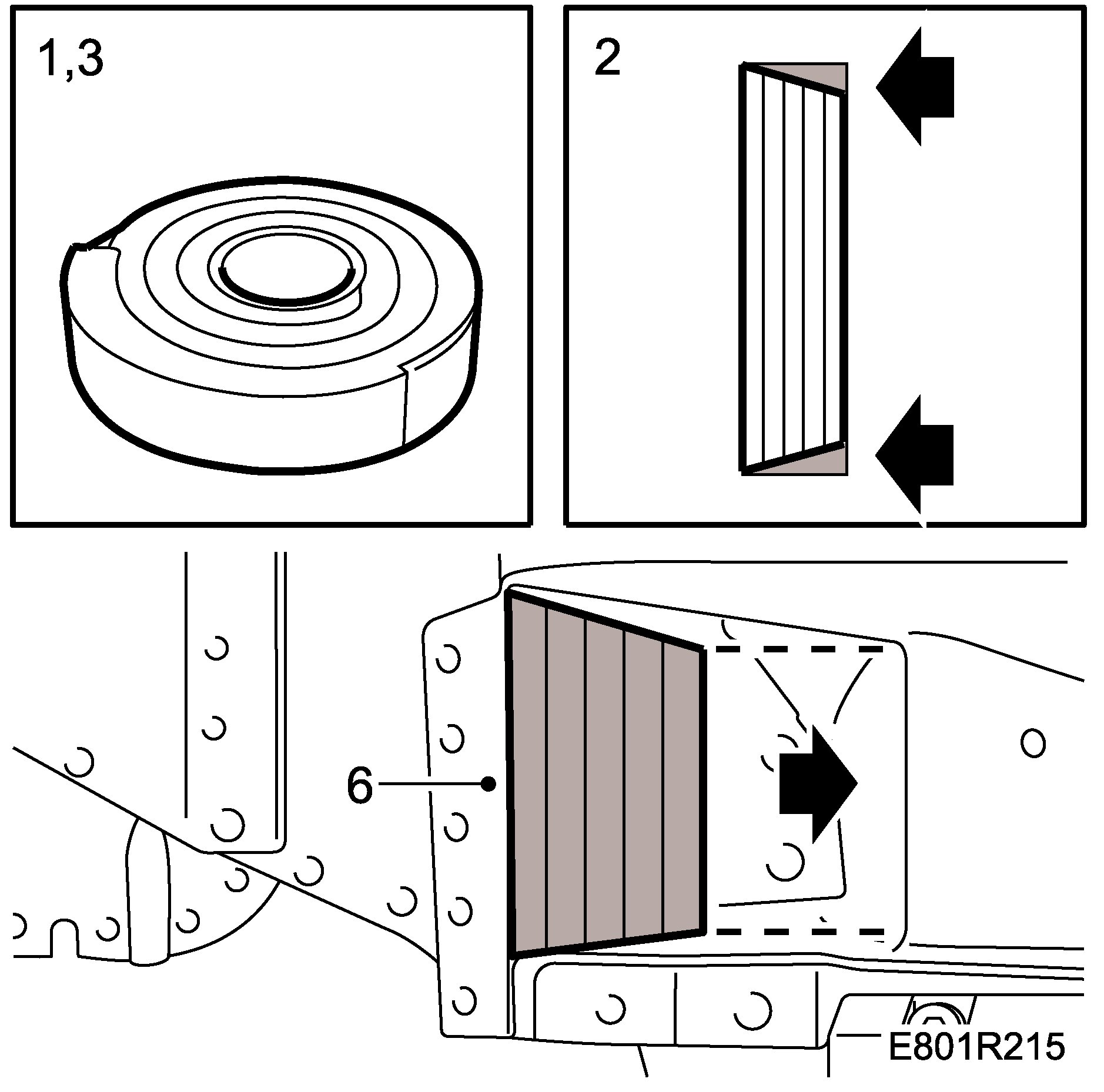 1,3

2

6

E801R215