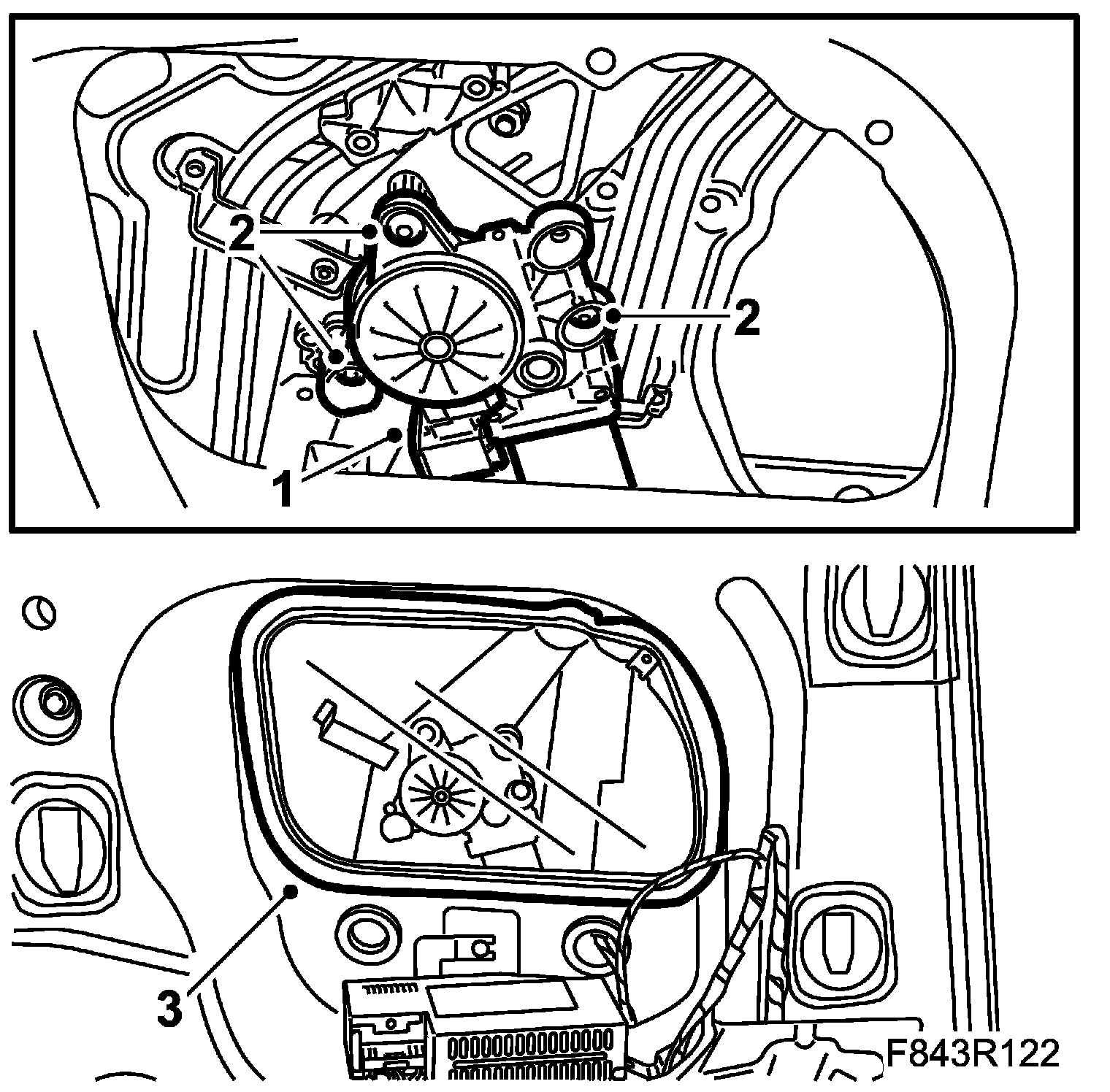 2
2
1
3
F843R122