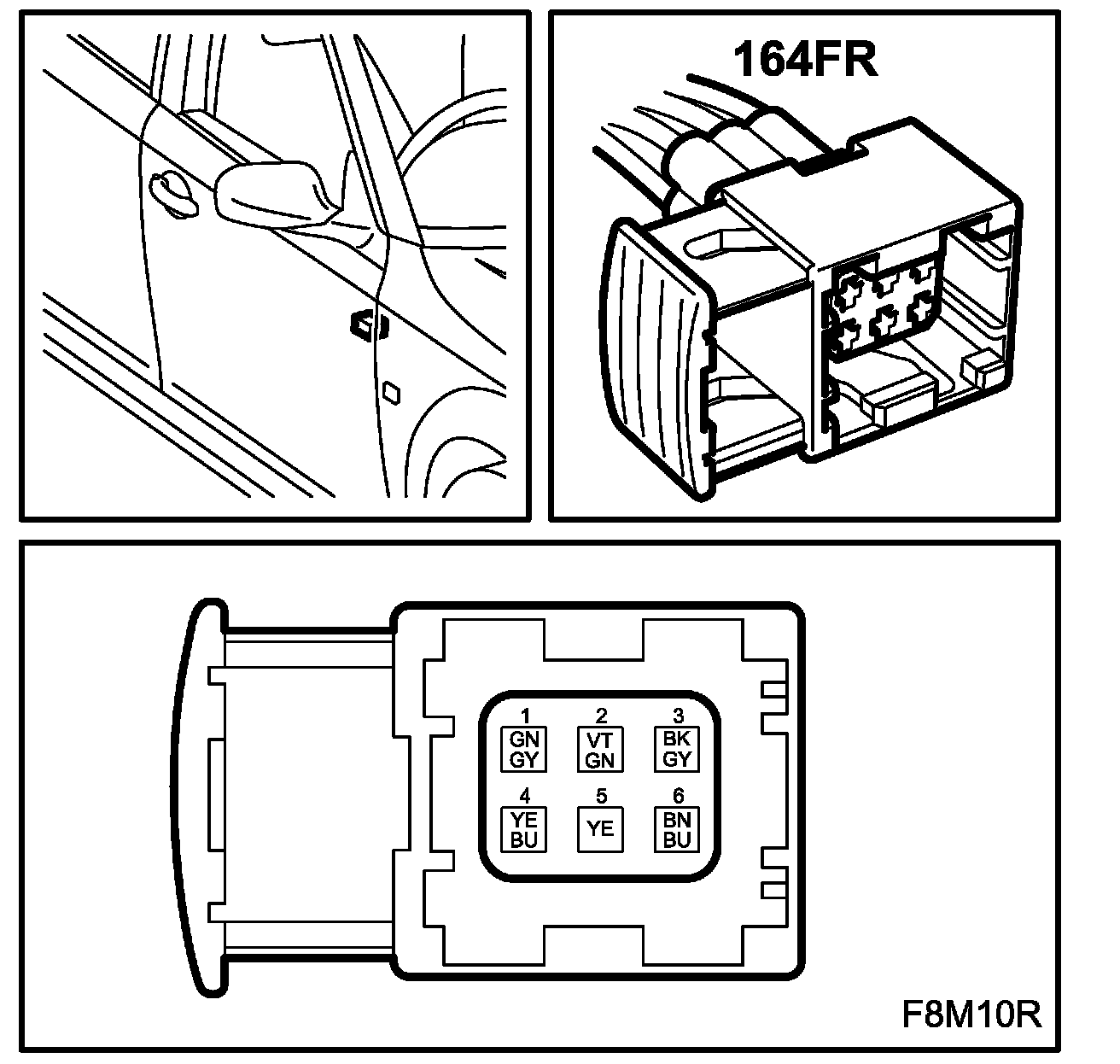 164FR

1
GN
GY

2
VT
GN

3
BK
GY

4
YE
BU

5
YE

6
BN
BU

F8M10R