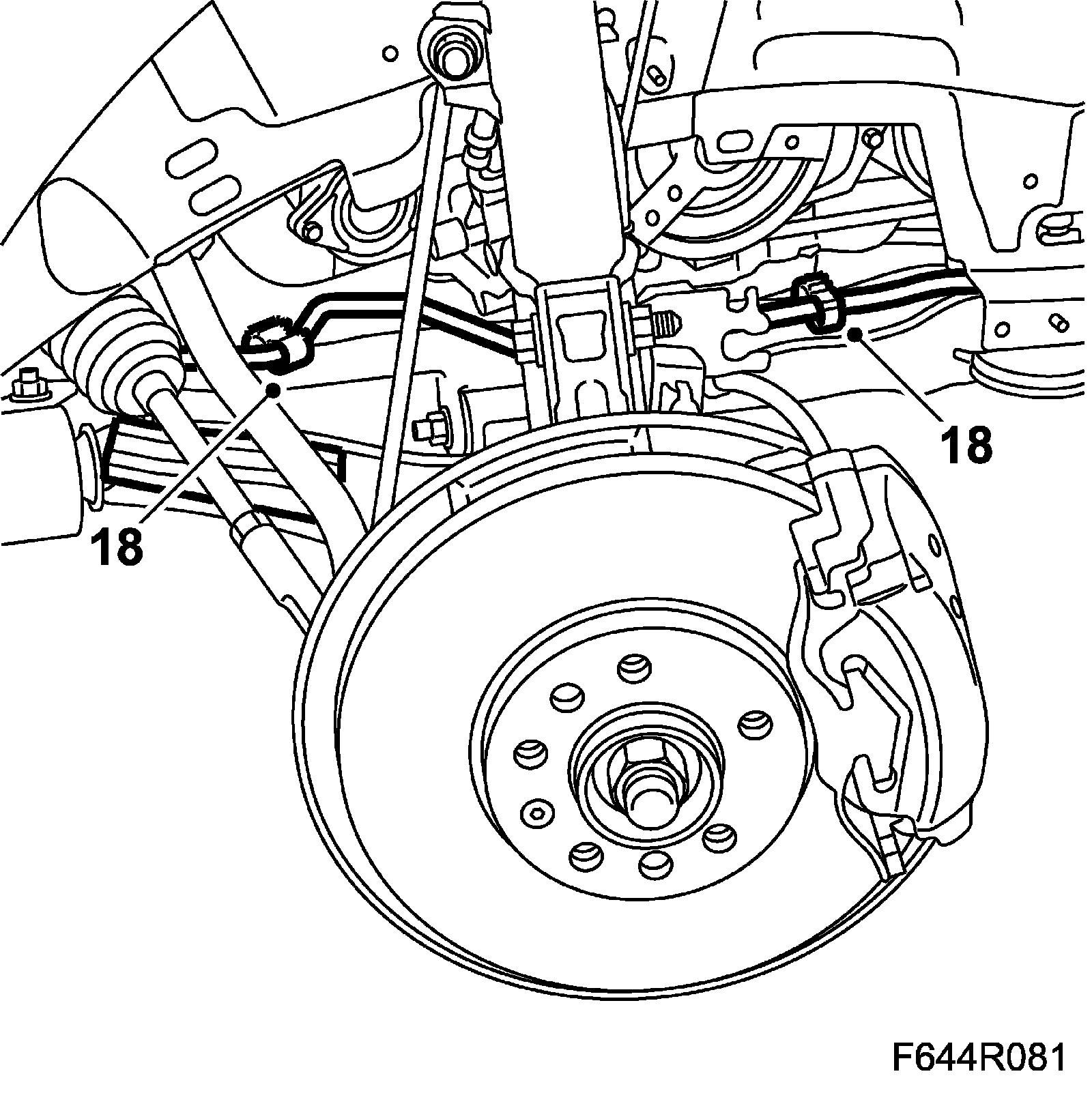 18

18

F644R081