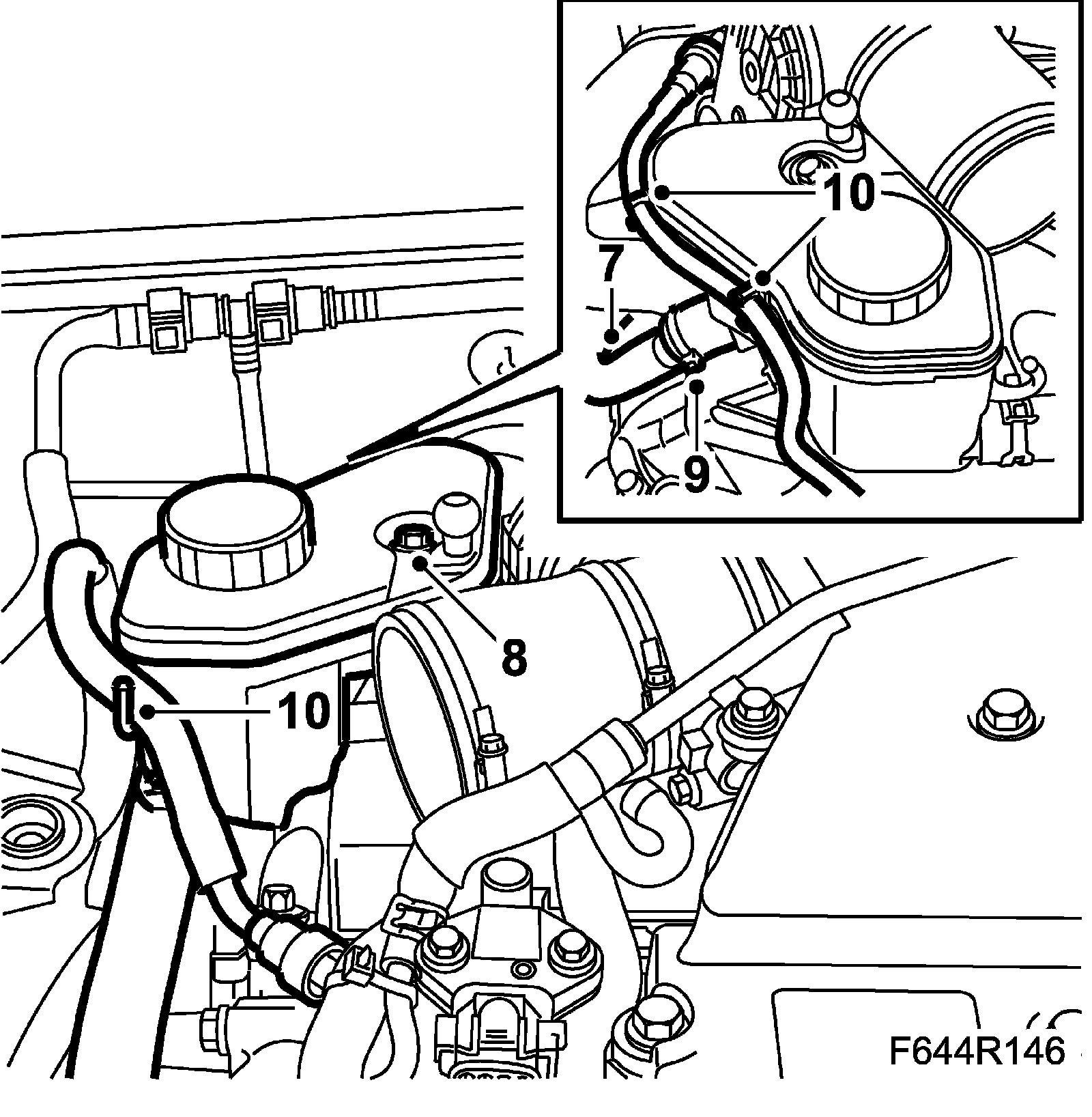 10
7
9
8
10
F644R146