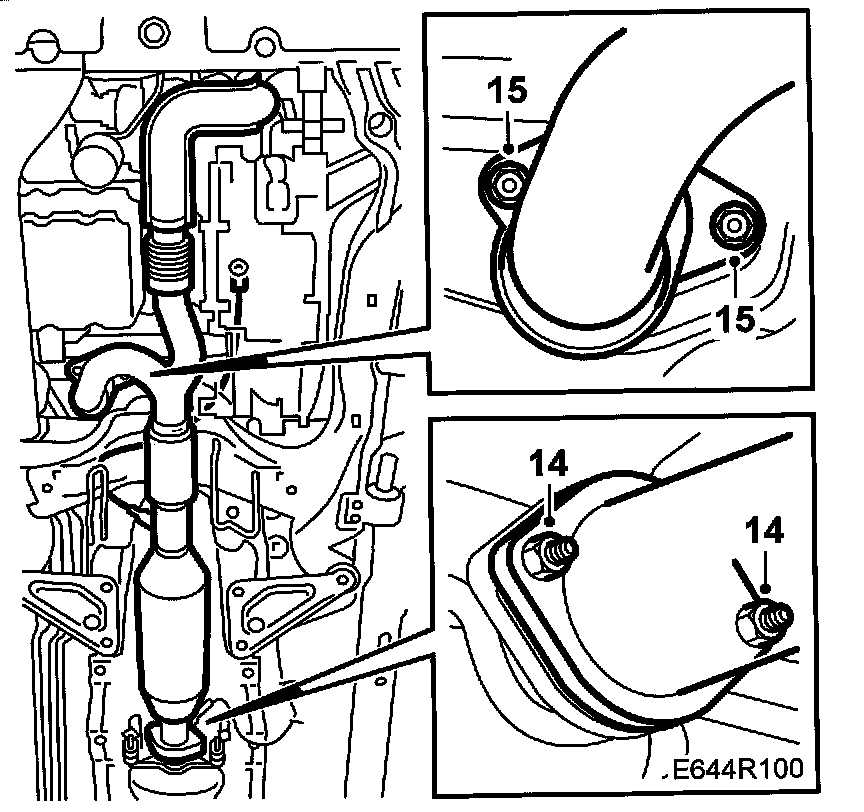 15
15
14
14
E644R100