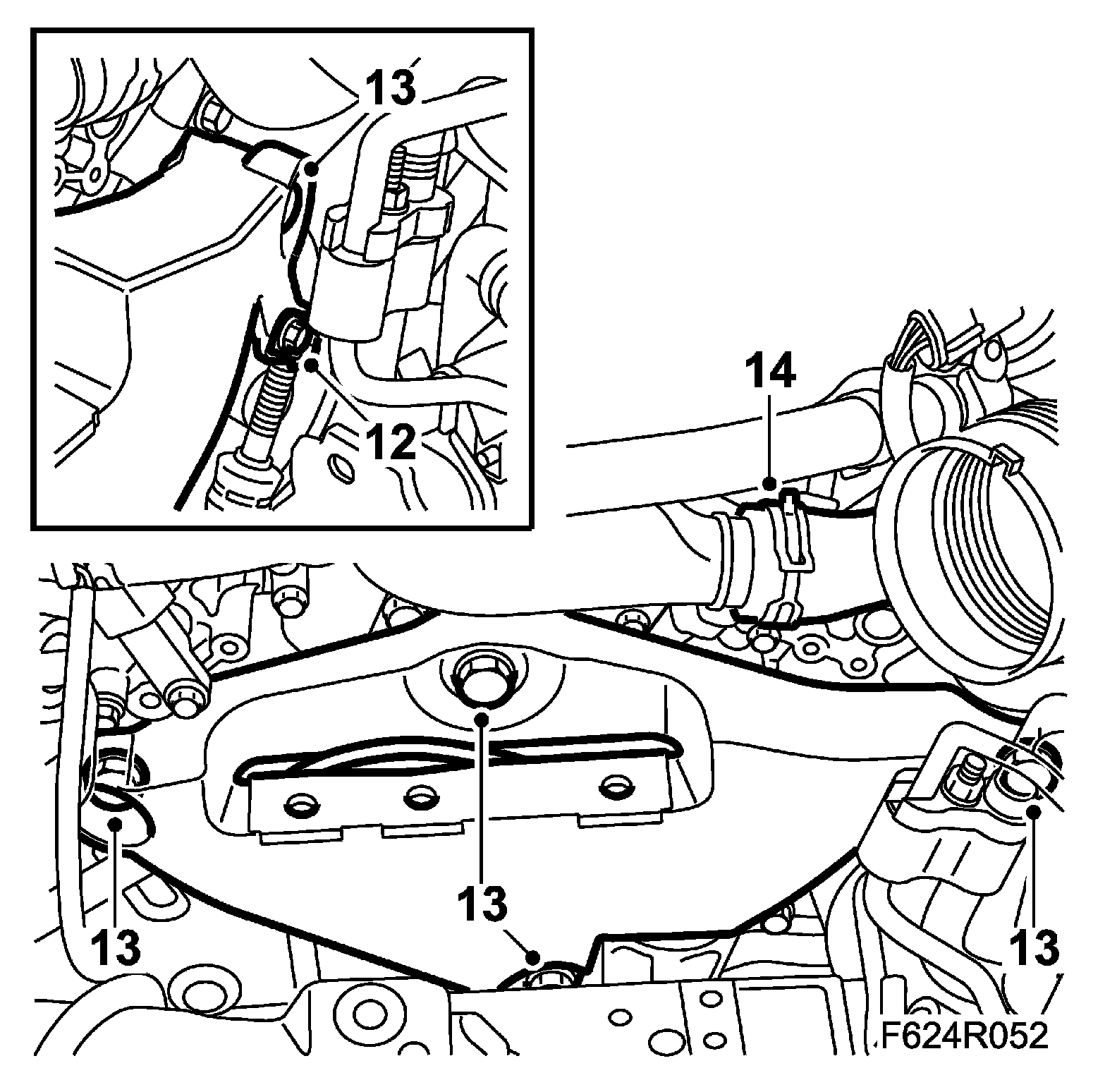 13
12
14
13
13
13
F624R052