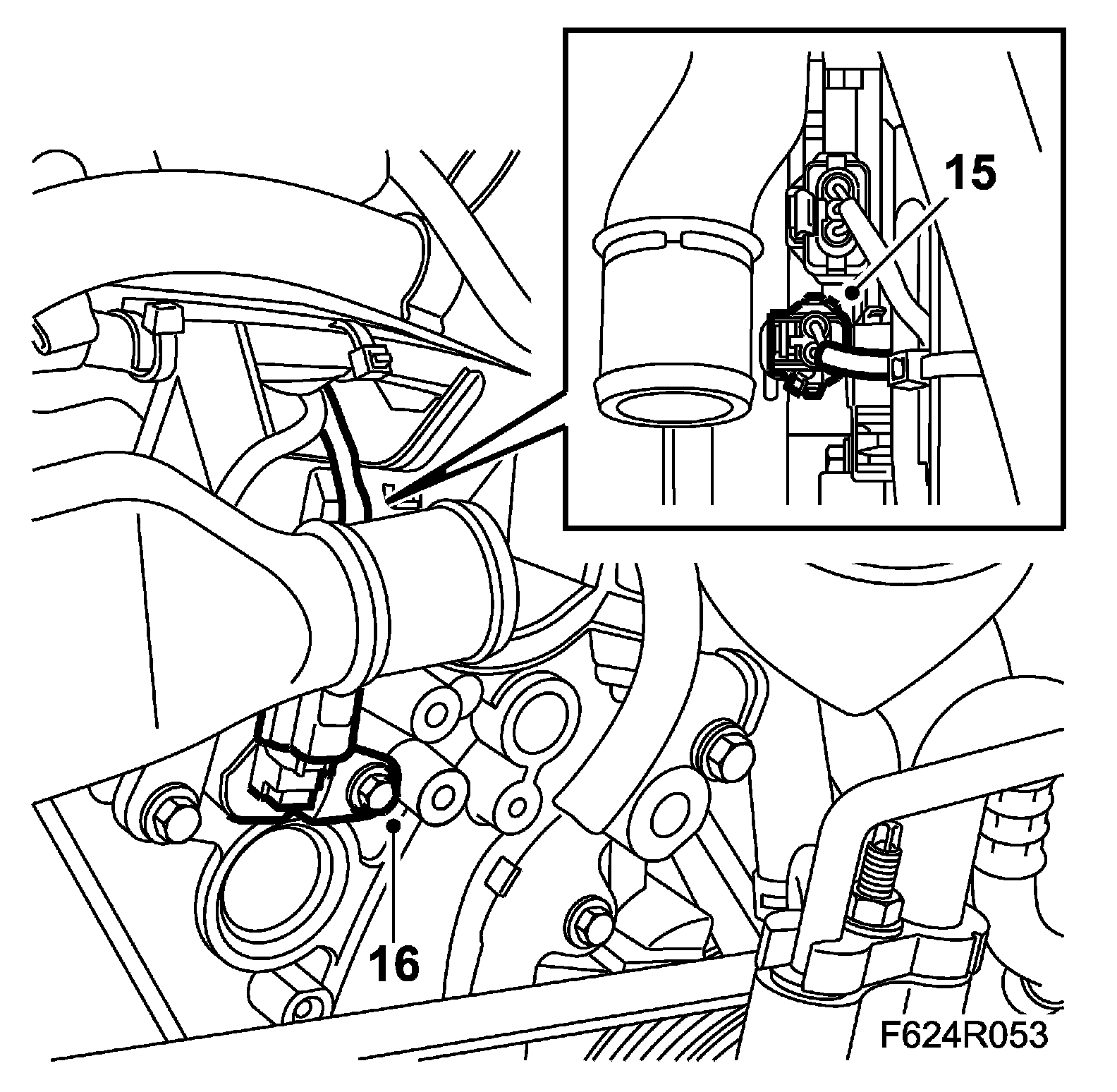 15

16

F624R053