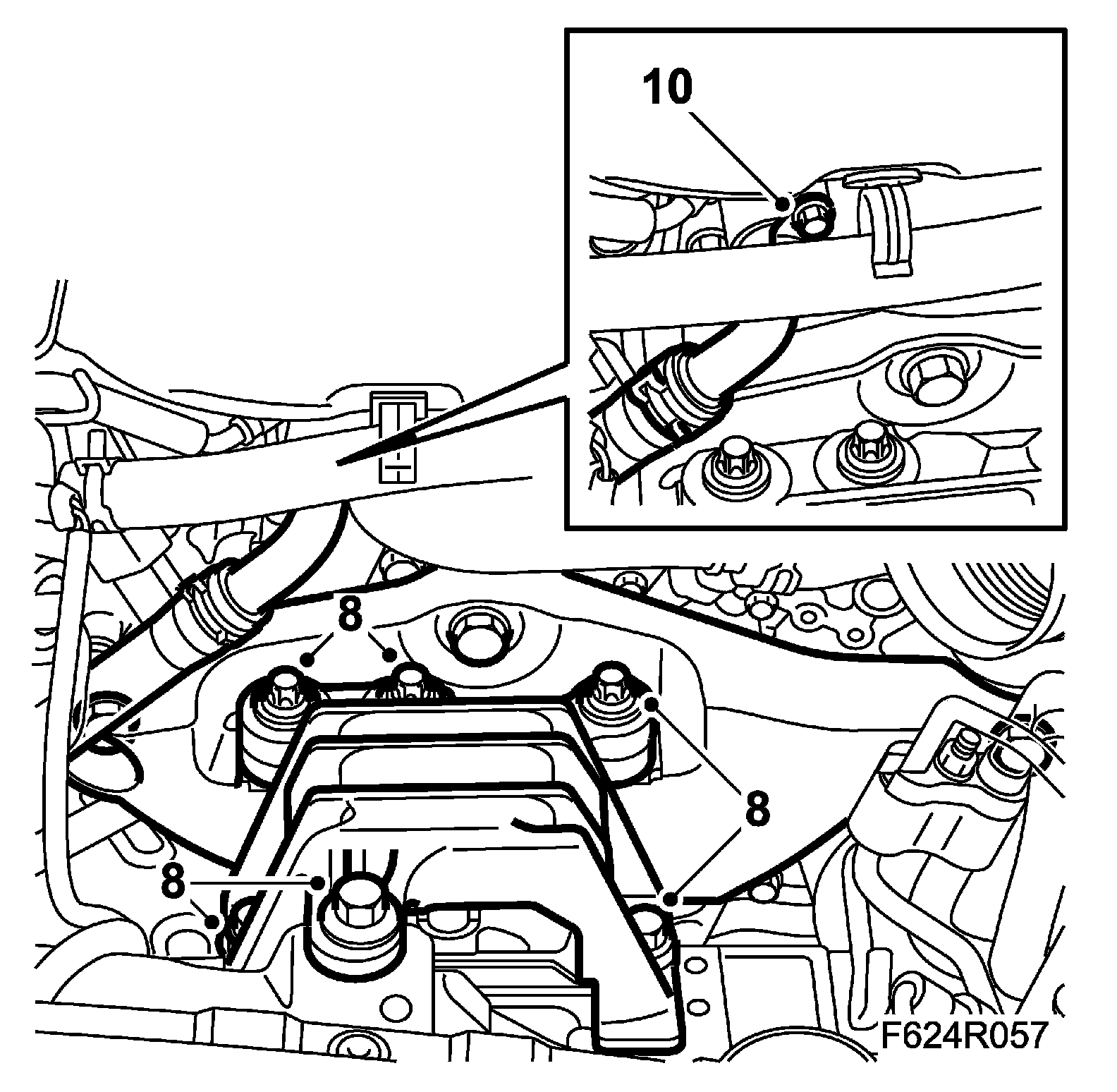 10

8

8

8

F624R057