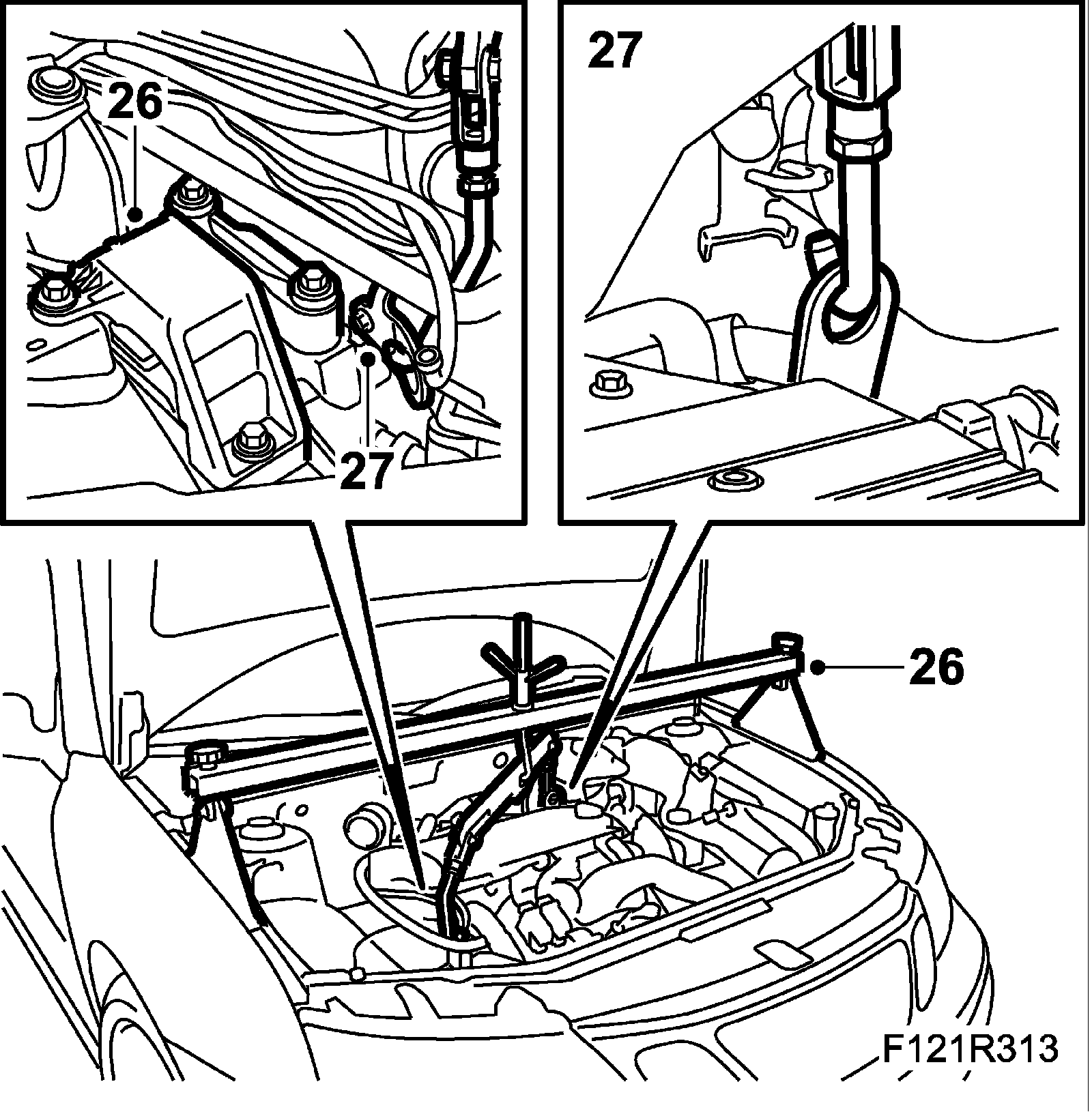 26
27
27
26
F121R313