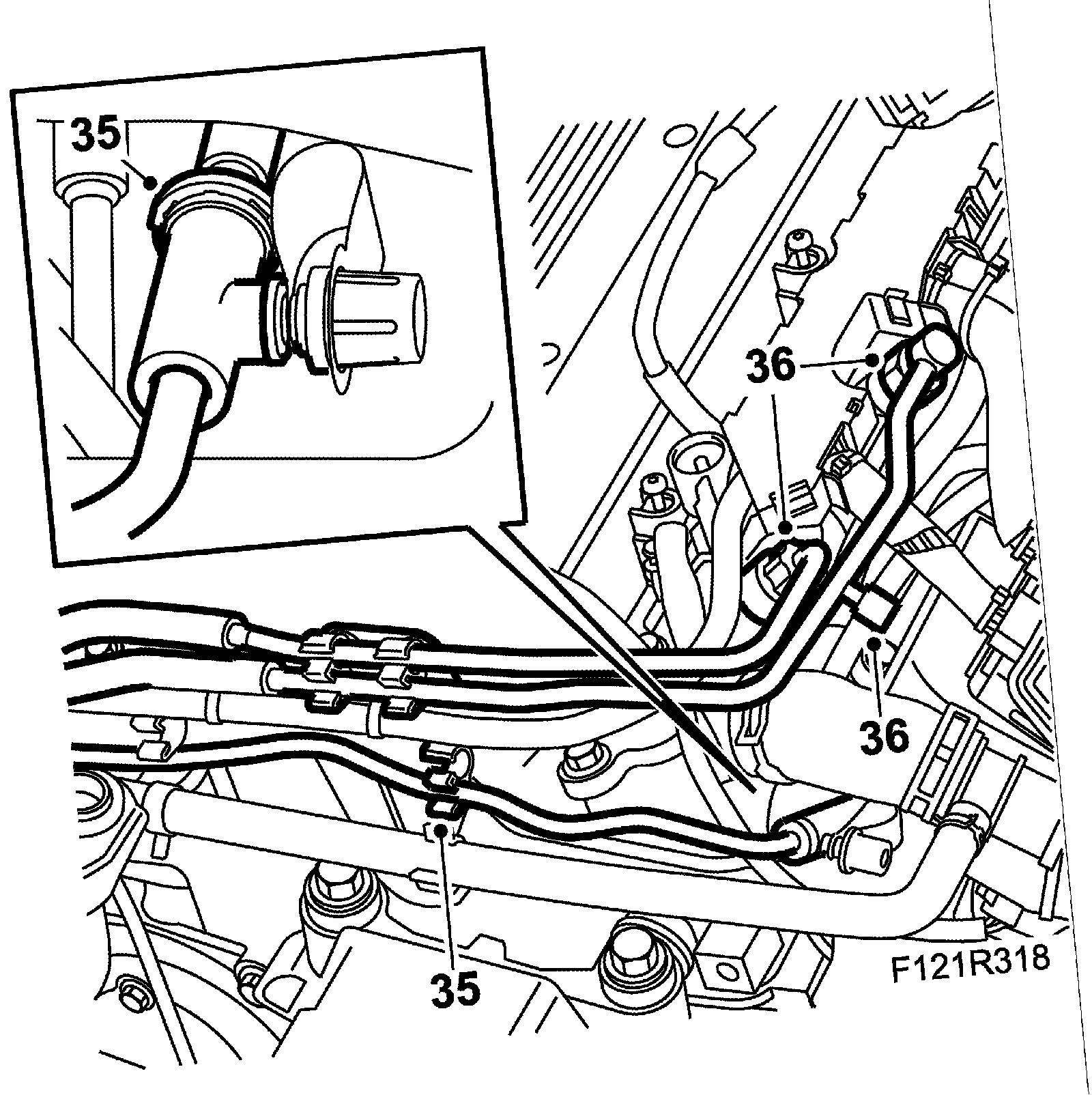 35
36
36
35
F121R318