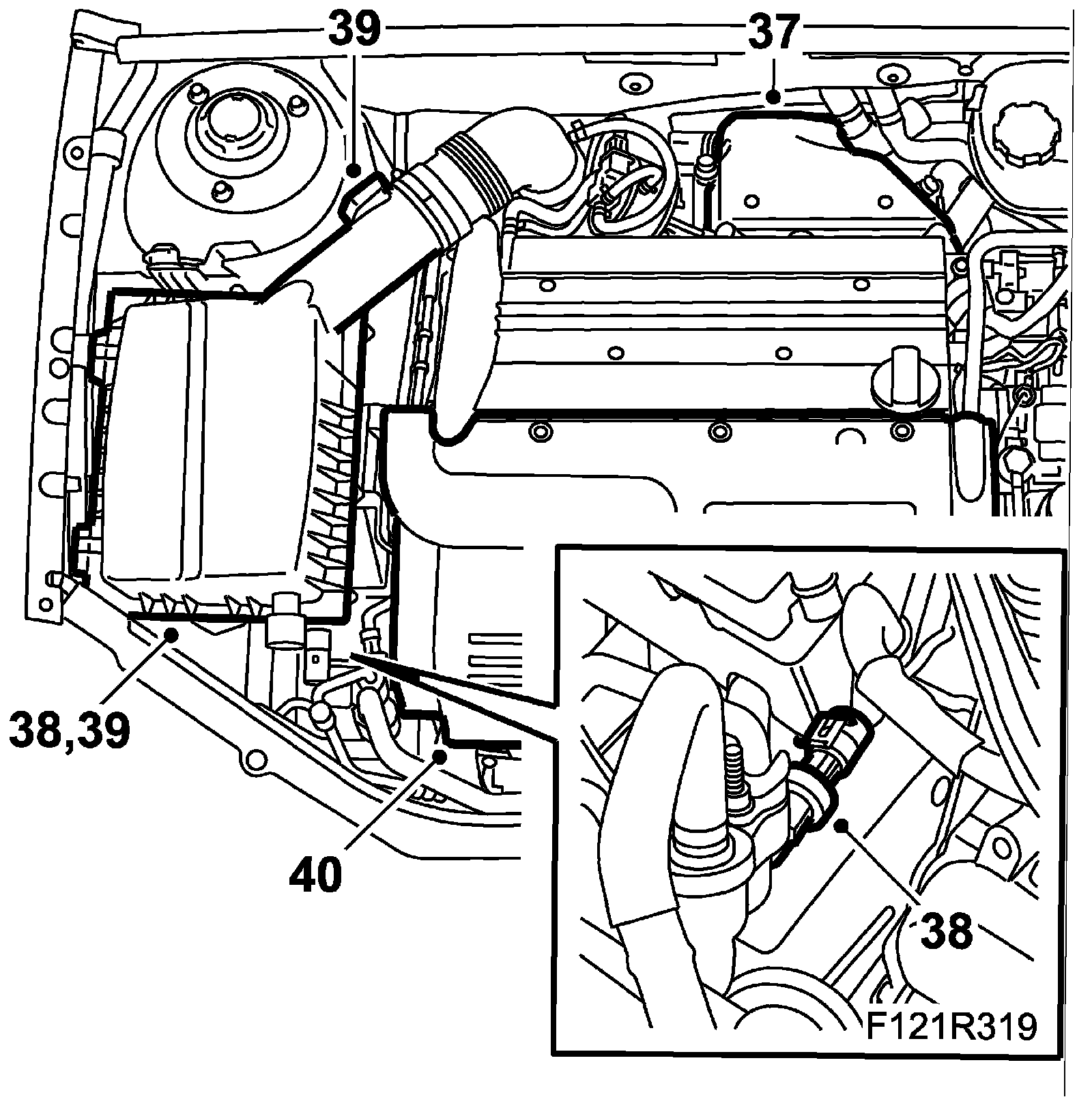 39
37
38,39
40
38
F121R319