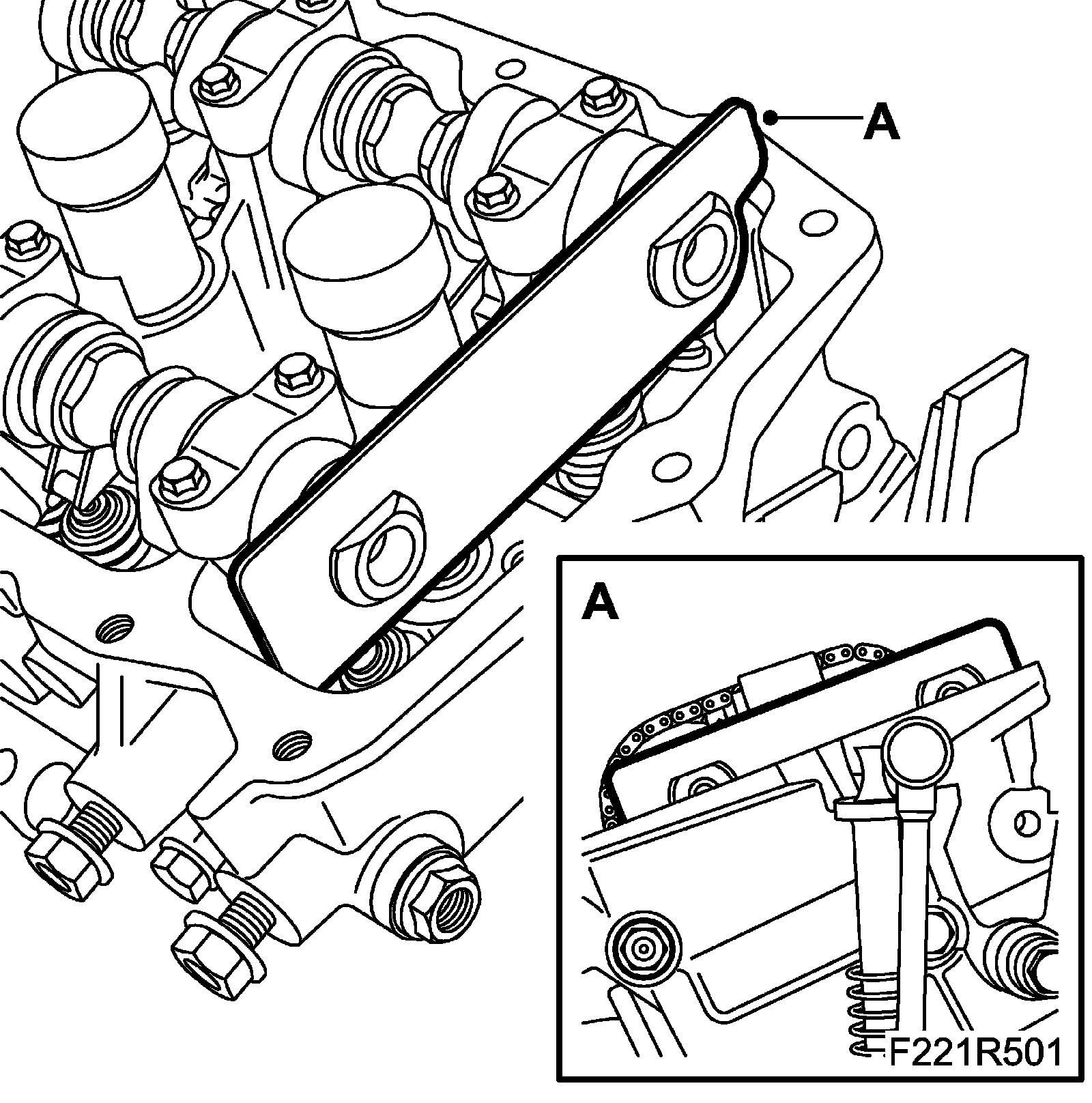 A

A

F221R501