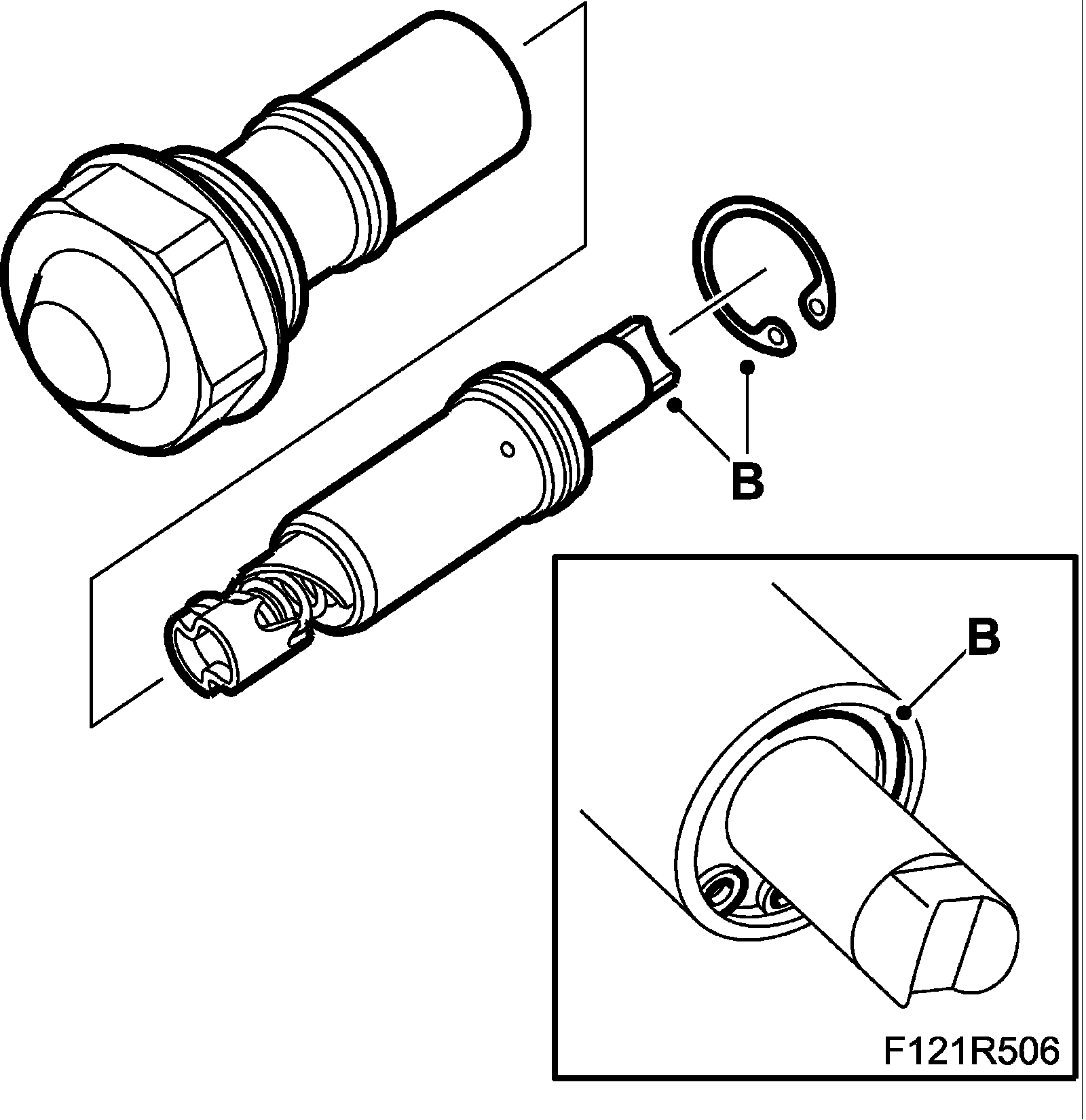 B

B

F121R506