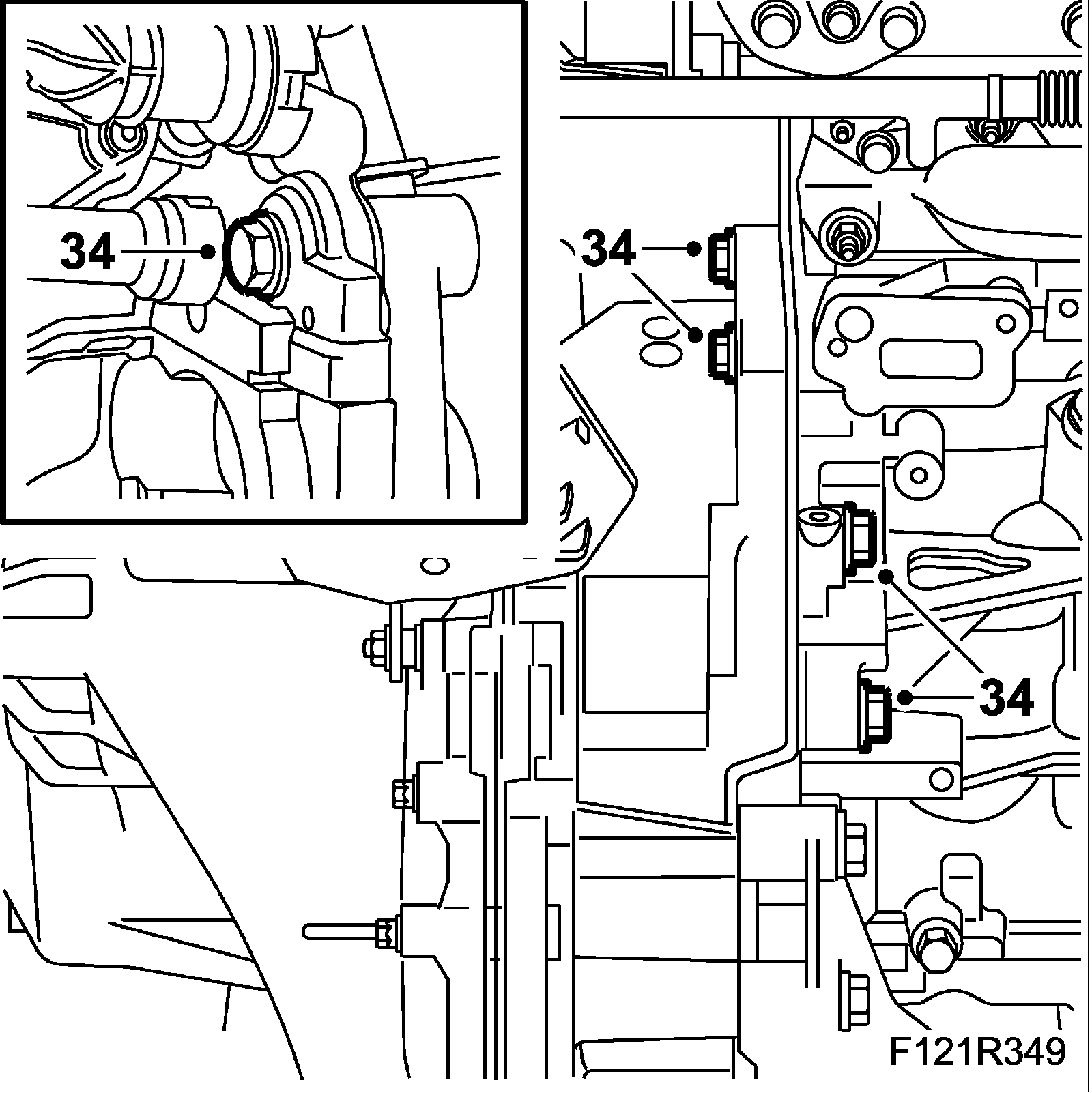 34

34

34

F121R349