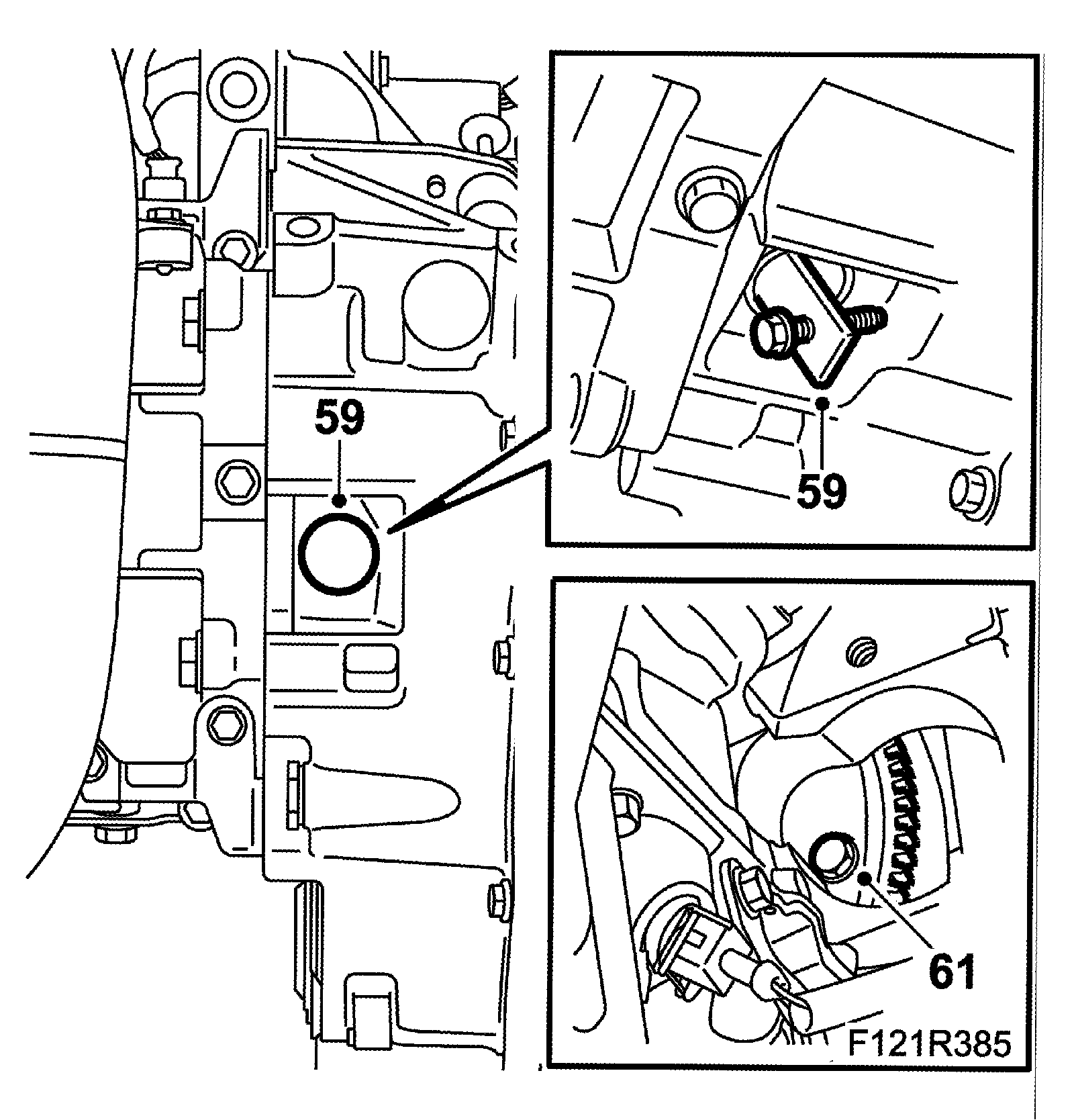 59

59

61

F121R385