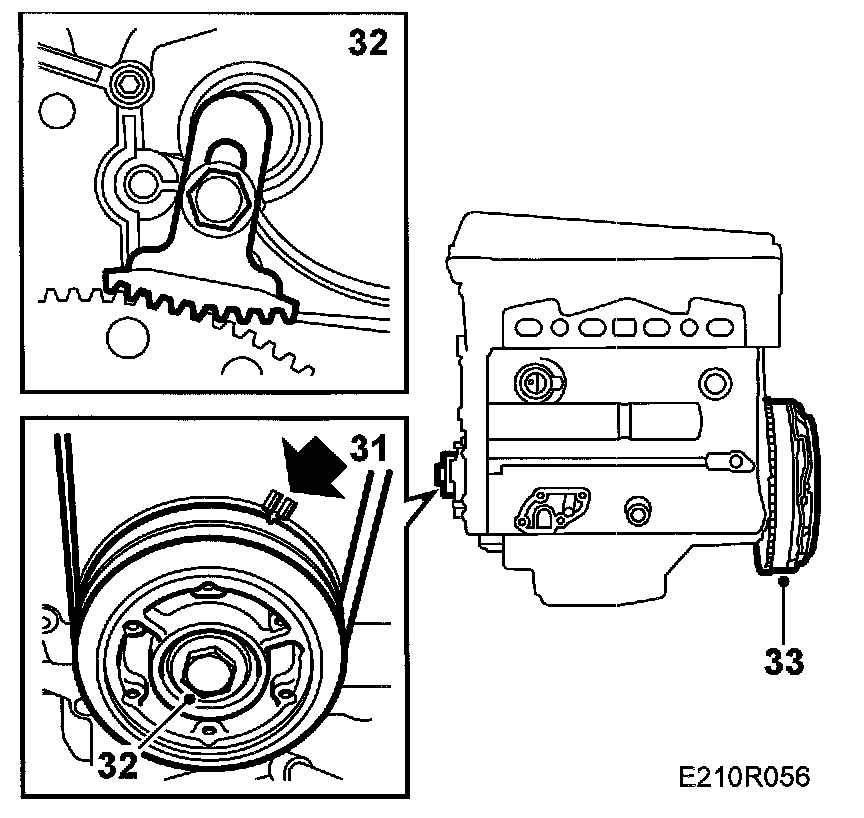 32

31

32

33

E210R056