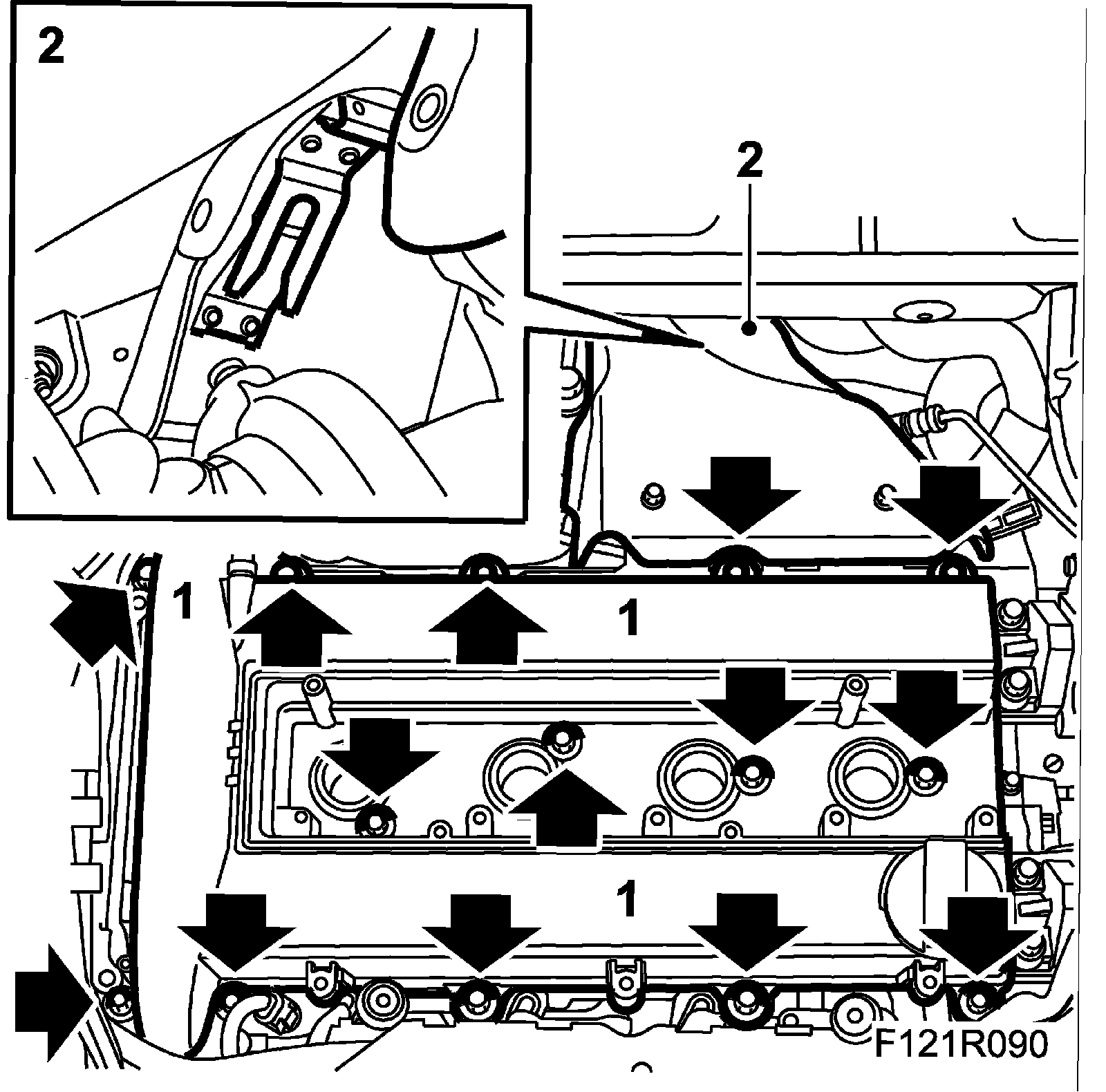 2

2

1

1

1

F121R090