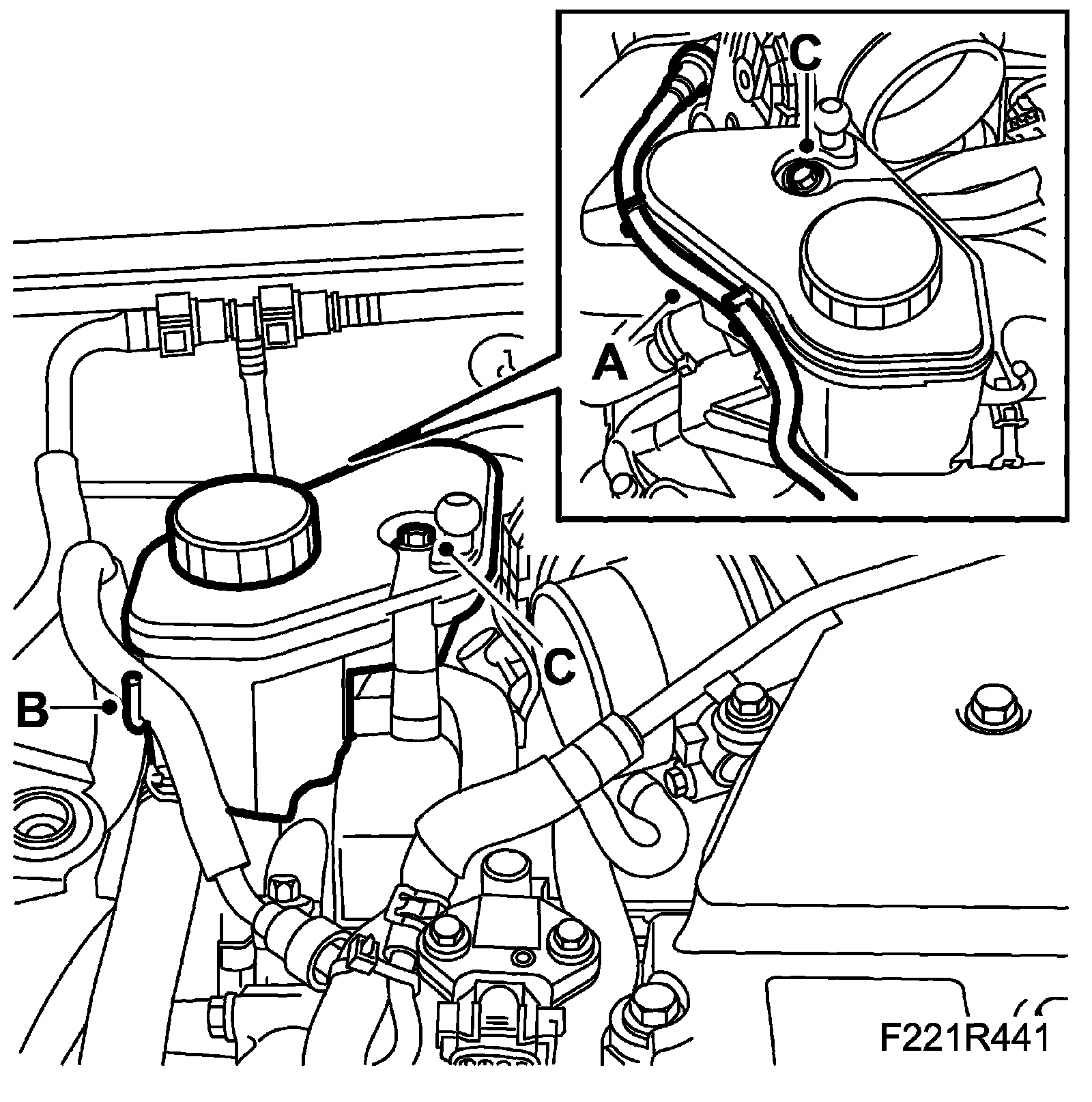 C
A
C
B
F221R441