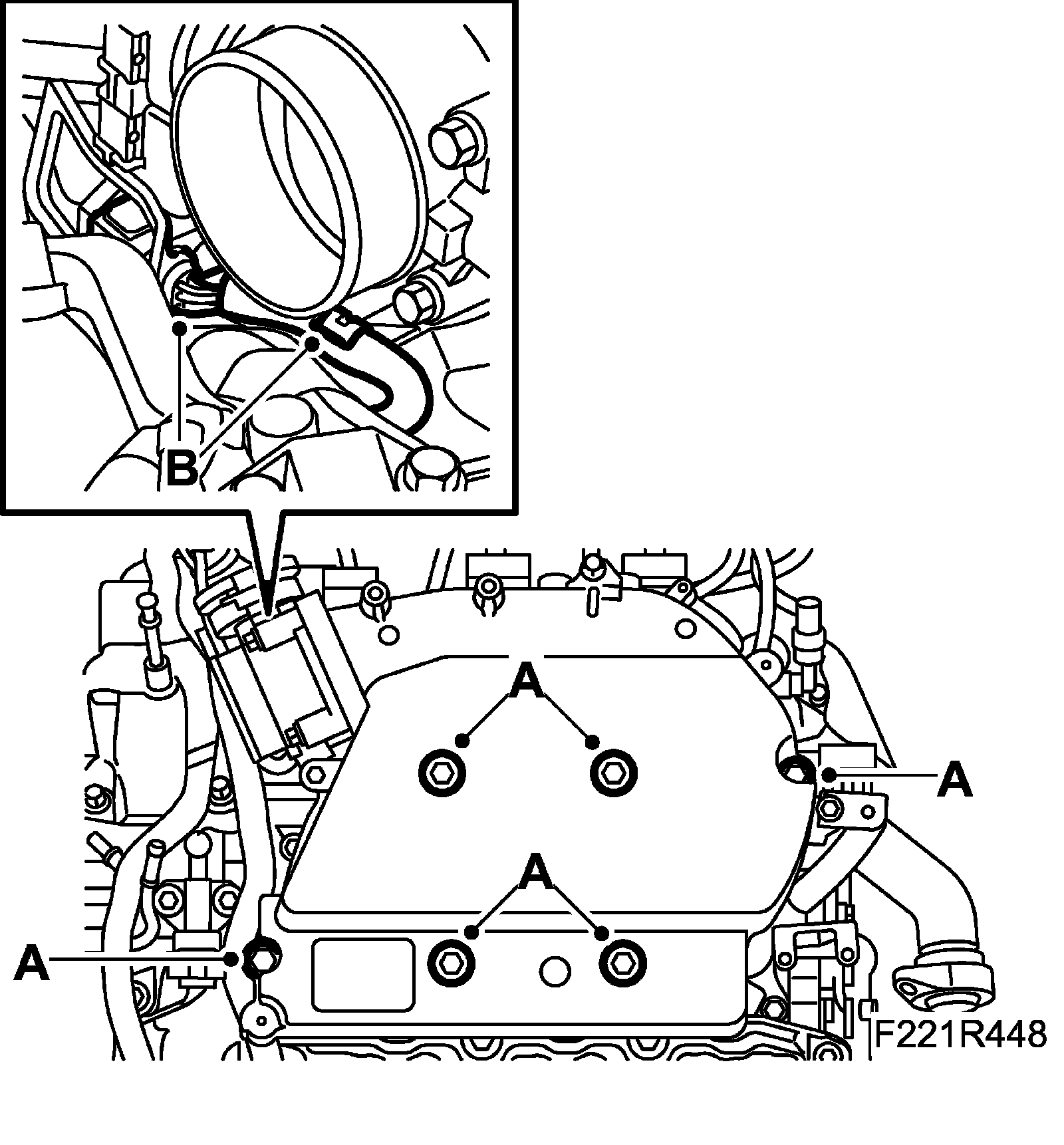 B

A

A

A

A

F221R448