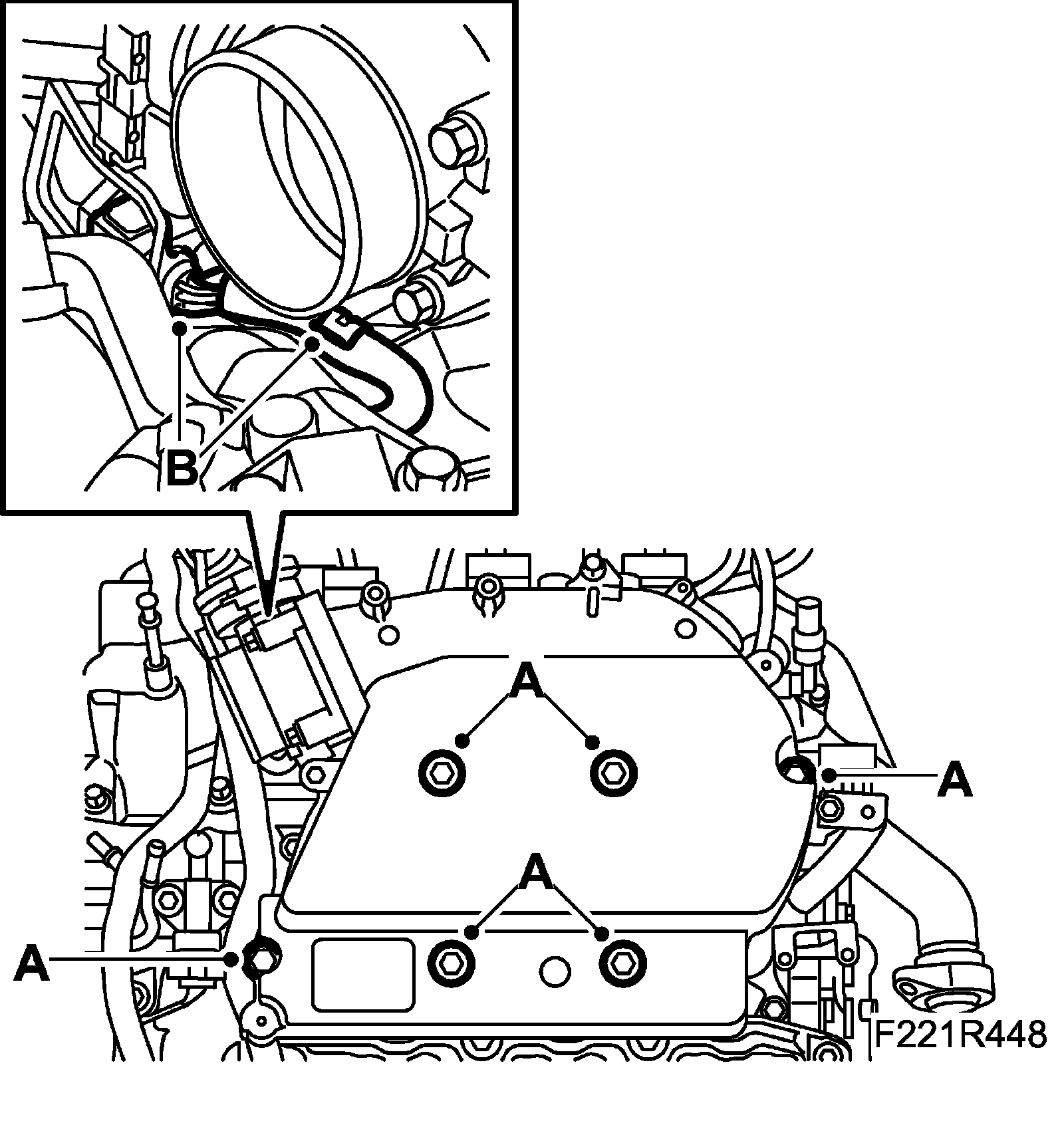 B

A

A

A

A

F221R448