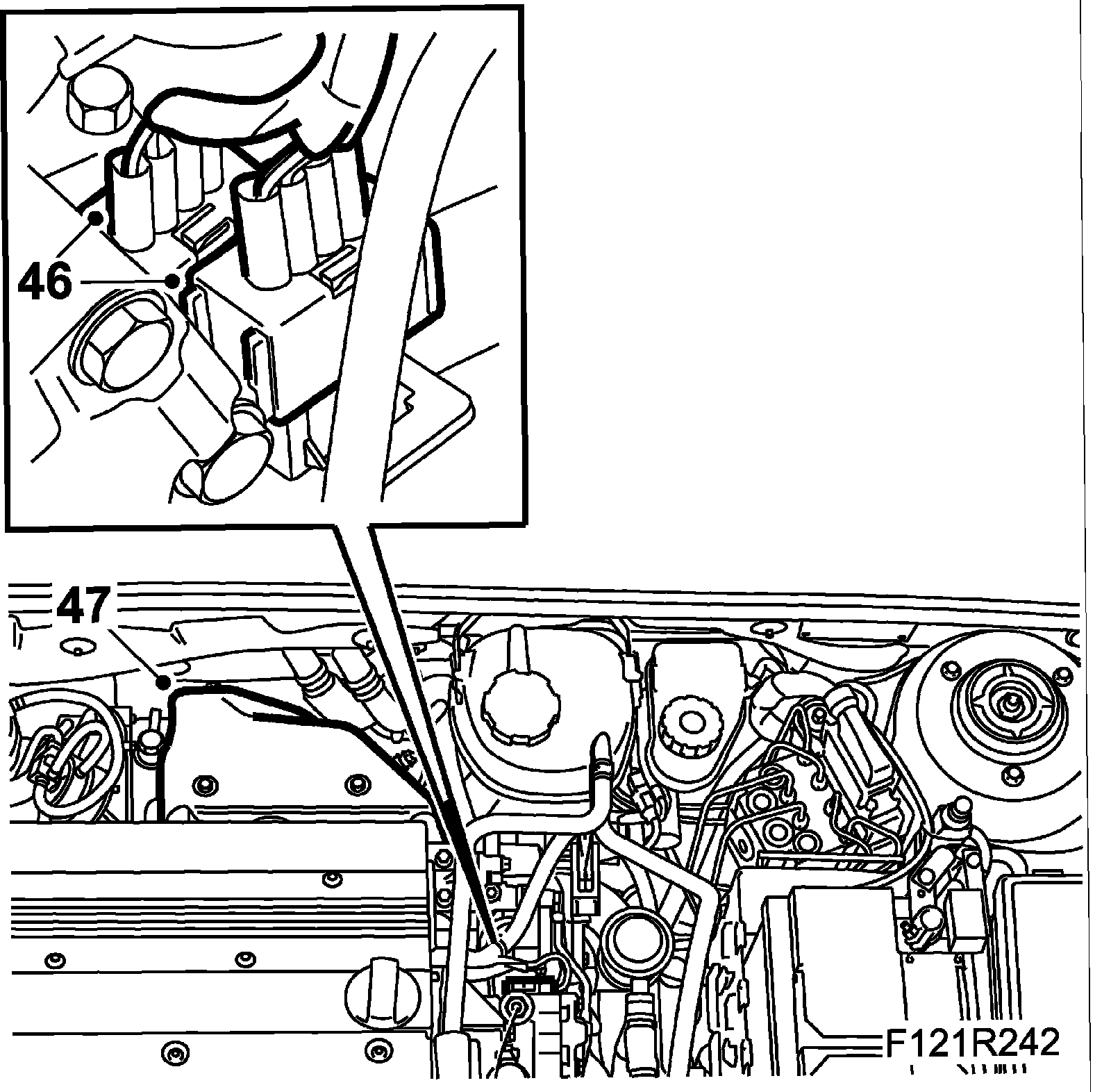 46

47

F121R242